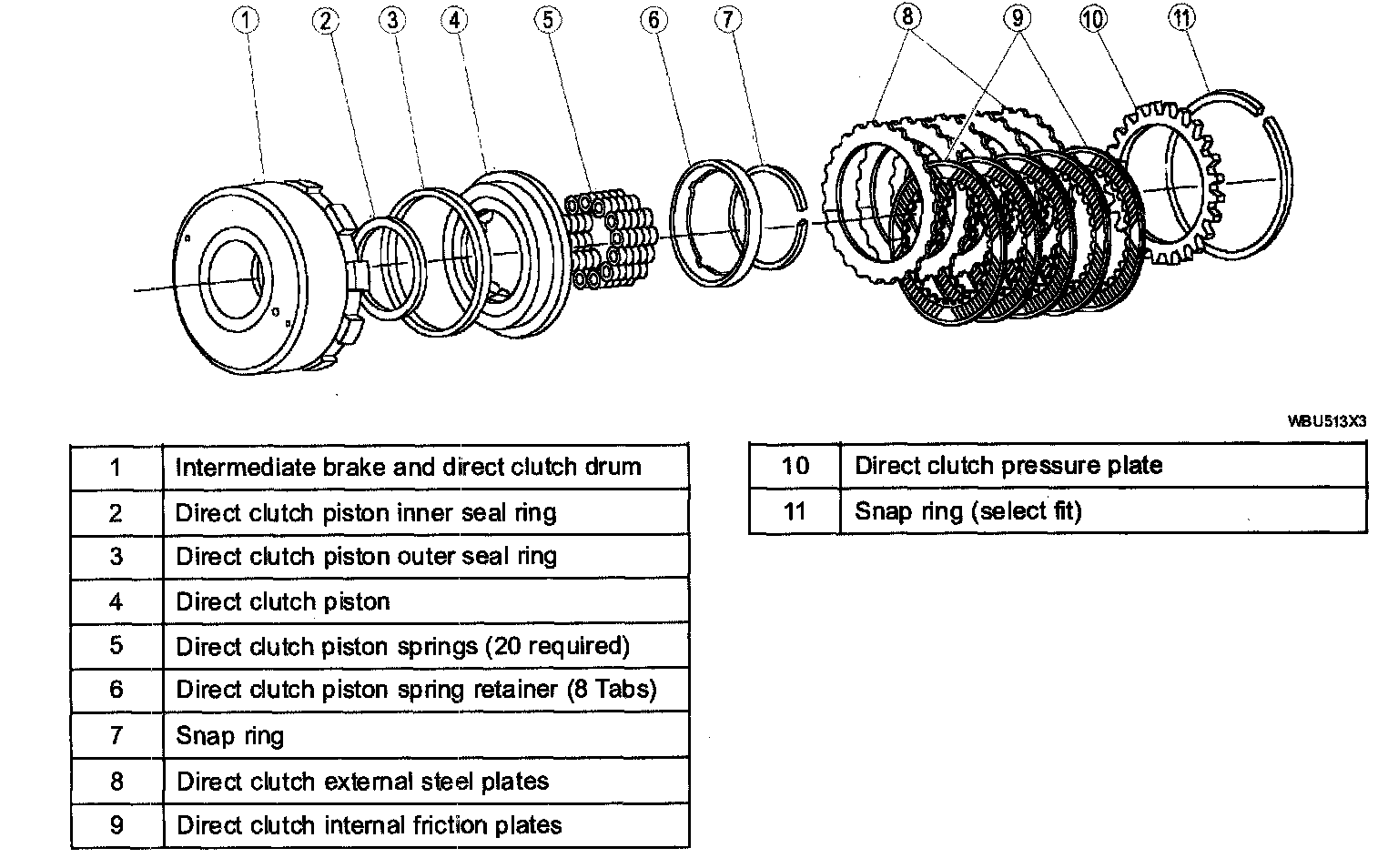 1 2 3 4 5 6 7 8 9 10 11

WBU513X3

| 1 | Intermediate brake and direct clutch drum |
|---|---|
| 2 | Direct clutch piston inner seal ring |
| 3 | Direct clutch piston outer seal ring |
| 4 | Direct clutch piston |
| 5 | Direct clutch piston springs (20 required) |
| 6 | Direct clutch piston spring retainer (8 Tabs) |
| 7 | Snap ring |
| 8 | Direct clutch external steel plates |
| 9 | Direct clutch internal friction plates |

| 10 | Direct clutch pressure plate |
|---|---|
| 11 | Snap ring (select fit) |