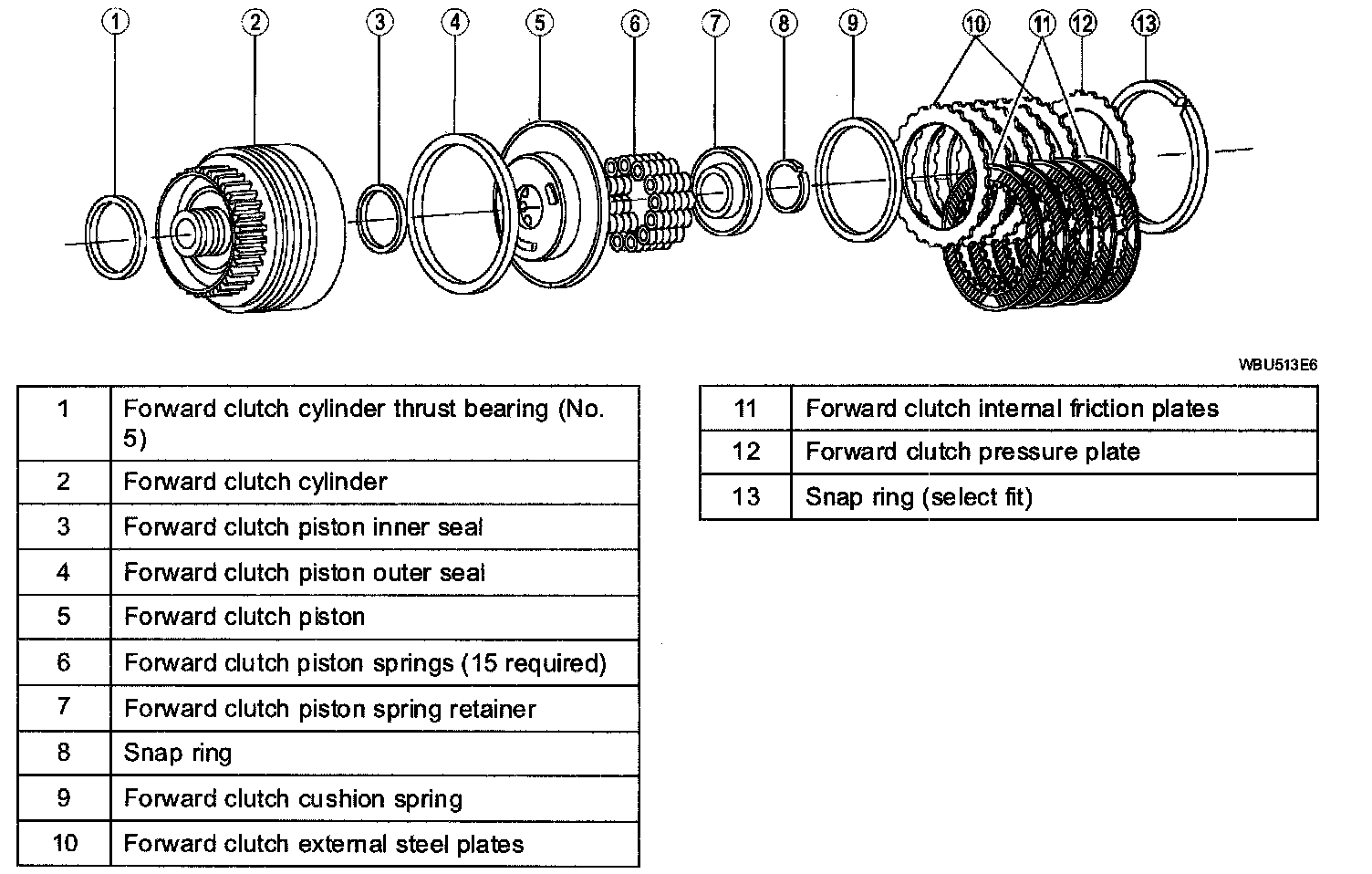 1 2 3 4 5 6 7 8 9 10 11 12 13

WBU513E6

| 1 | Forward clutch cylinder thrust bearing (No. 5) |
|---|---|
| 2 | Forward clutch cylinder |
| 3 | Forward clutch piston inner seal |
| 4 | Forward clutch piston outer seal |
| 5 | Forward clutch piston |
| 6 | Forward clutch piston springs (15 required) |
| 7 | Forward clutch piston spring retainer |
| 8 | Snap ring |
| 9 | Forward clutch cushion spring |
| 10 | Forward clutch external steel plates |

| 11 | Forward clutch internal friction plates |
|---|---|
| 12 | Forward clutch pressure plate |
| 13 | Snap ring (select fit) |