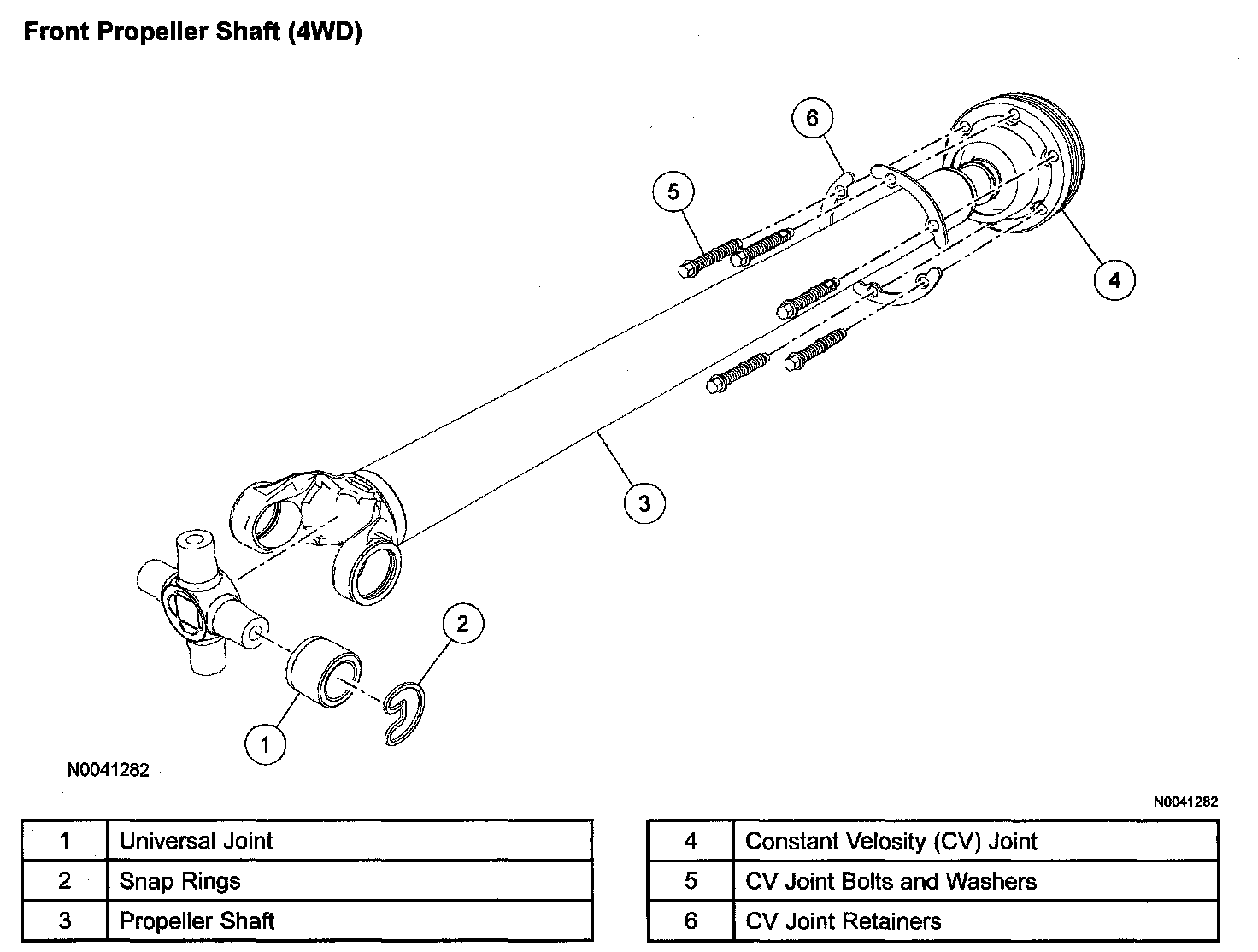 Front Propeller Shaft (4WD)

6

5

4

3

2

1

N0041282

N0041282

| 1 | Universal Joint |
|---|---|
| 2 | Snap Rings |
| 3 | Propeller Shaft |

| 4 | Constant Velosity (CV) Joint |
|---|---|
| 5 | CV Joint Bolts and Washers |
| 6 | CV Joint Retainers |