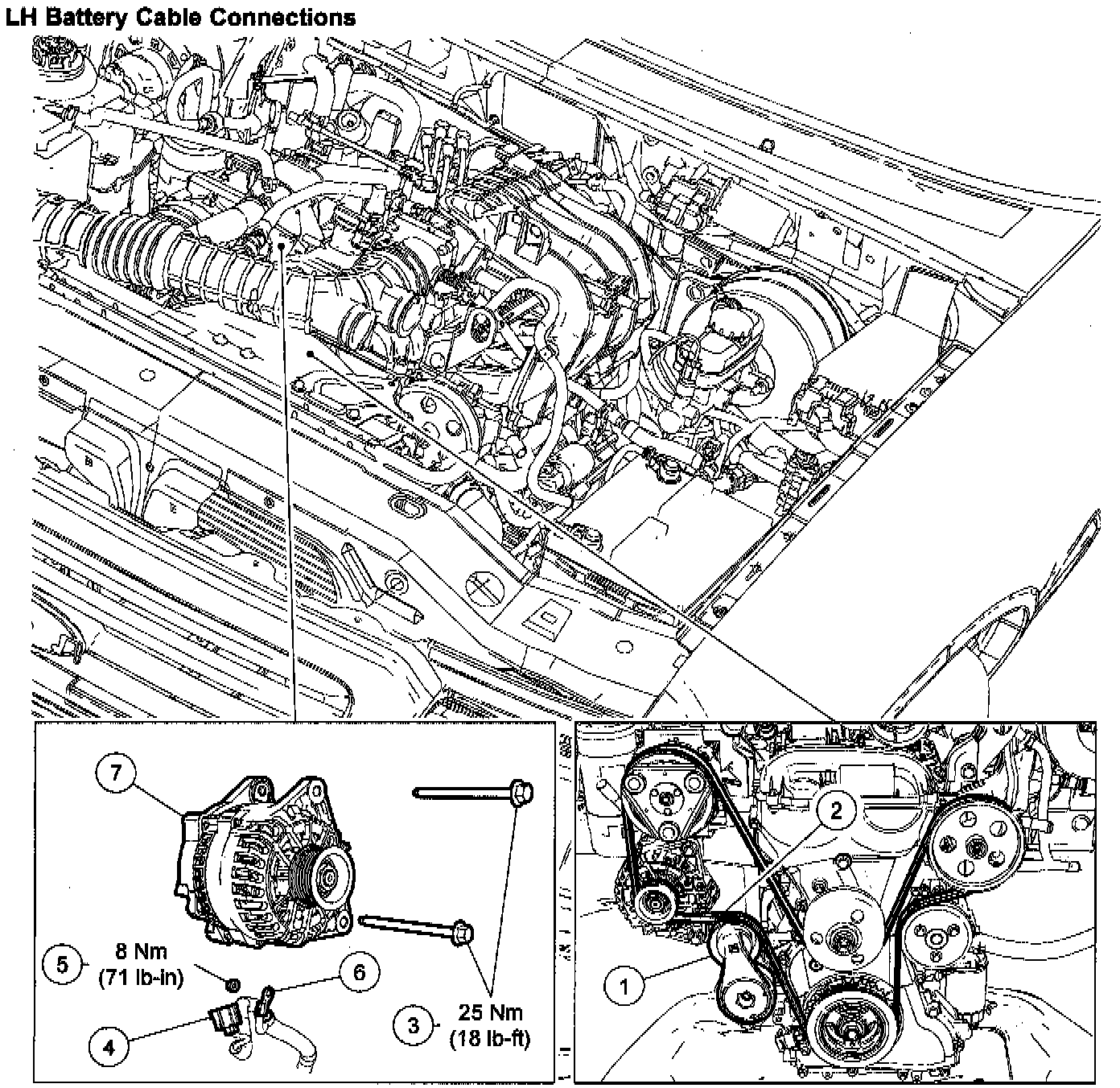 LH Battery Cable Connections

7

5
8 Nm
(71 lb-in)

6

4

3
25 Nm
(18 lb-ft)

2

1