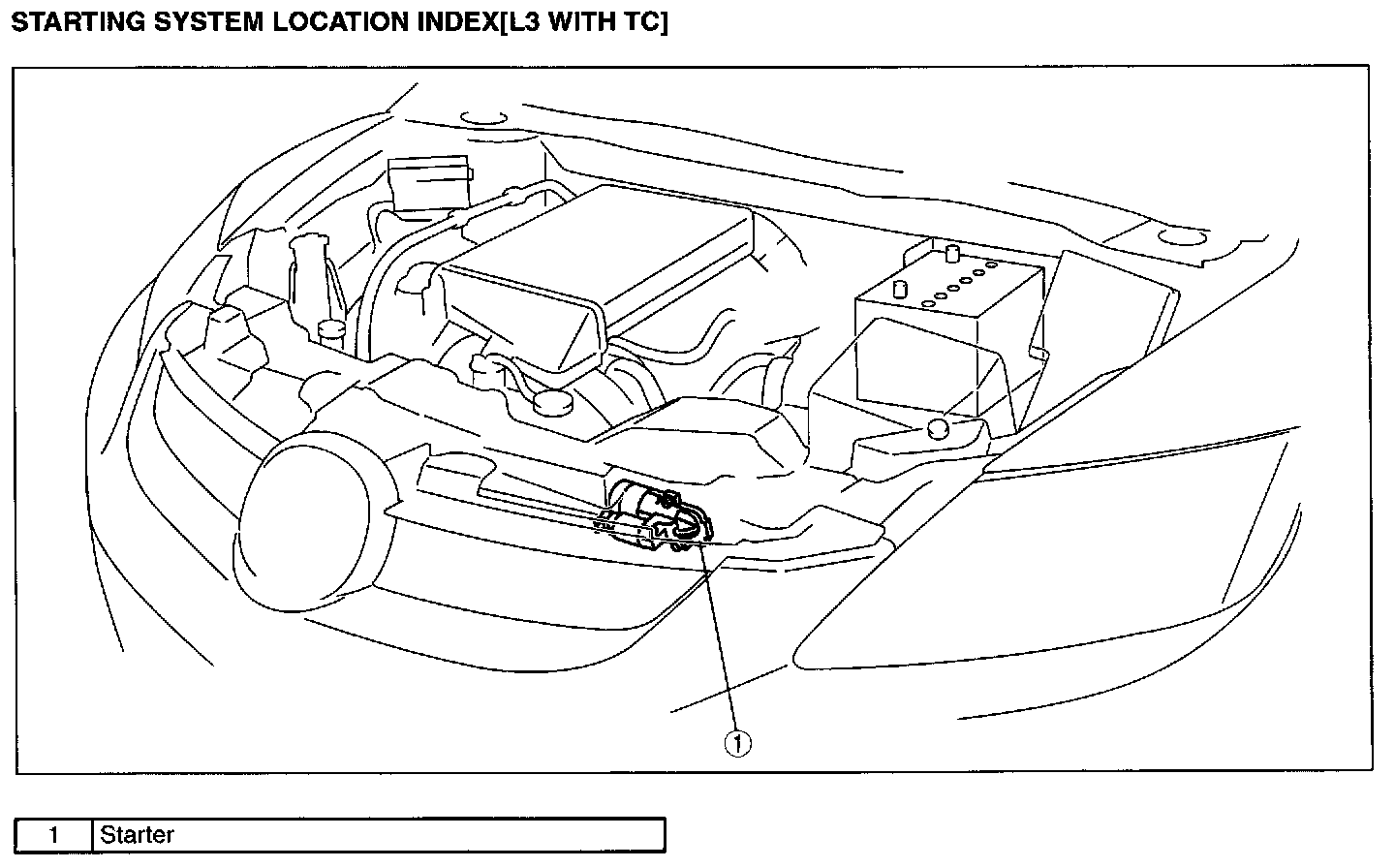 STARTING SYSTEM LOCATION INDEX[L3 WITH TC]

1

| 1 | Starter |
|---|---|