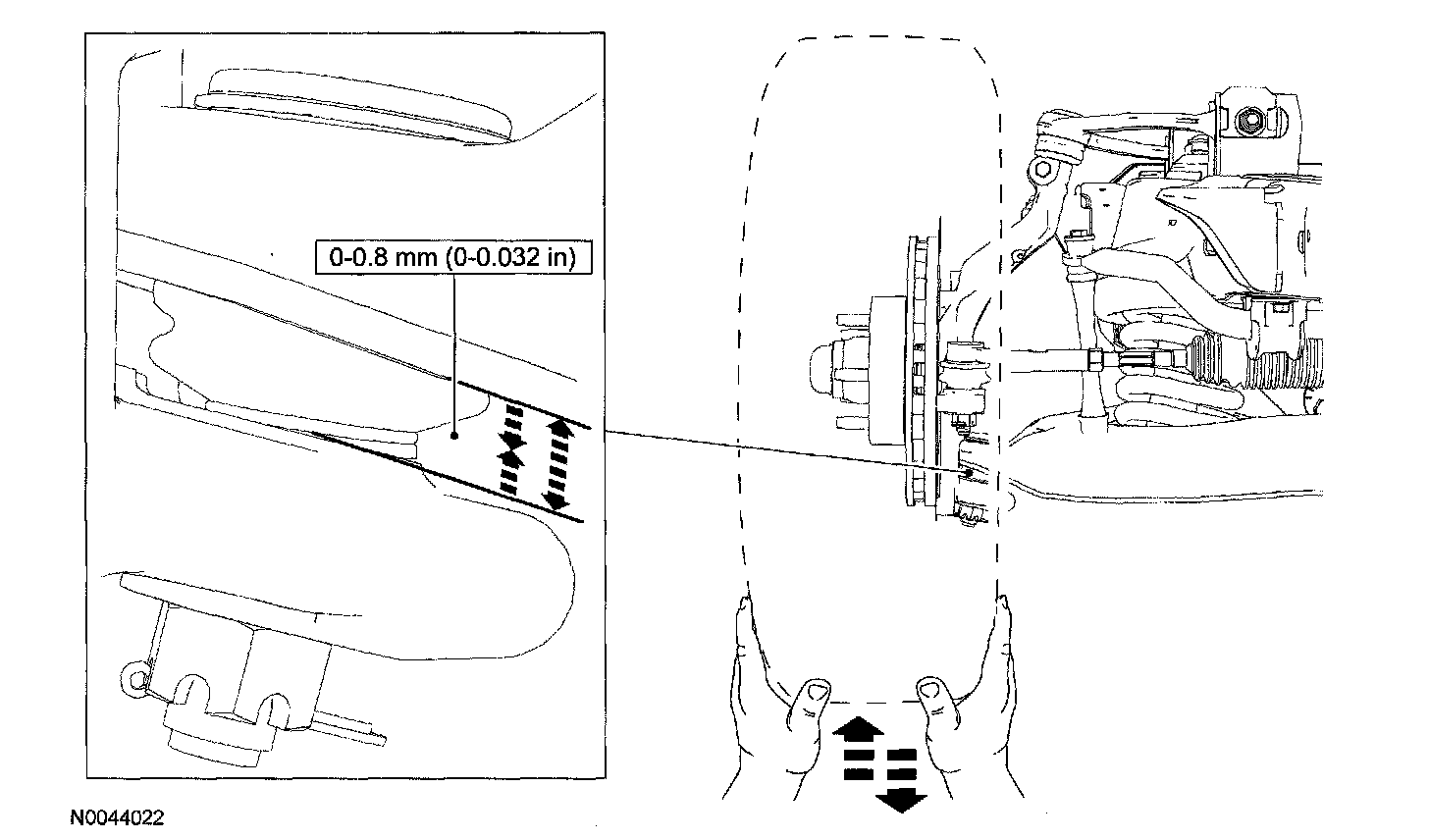 0-0.8 mm (0-0.032 in)

N0044022