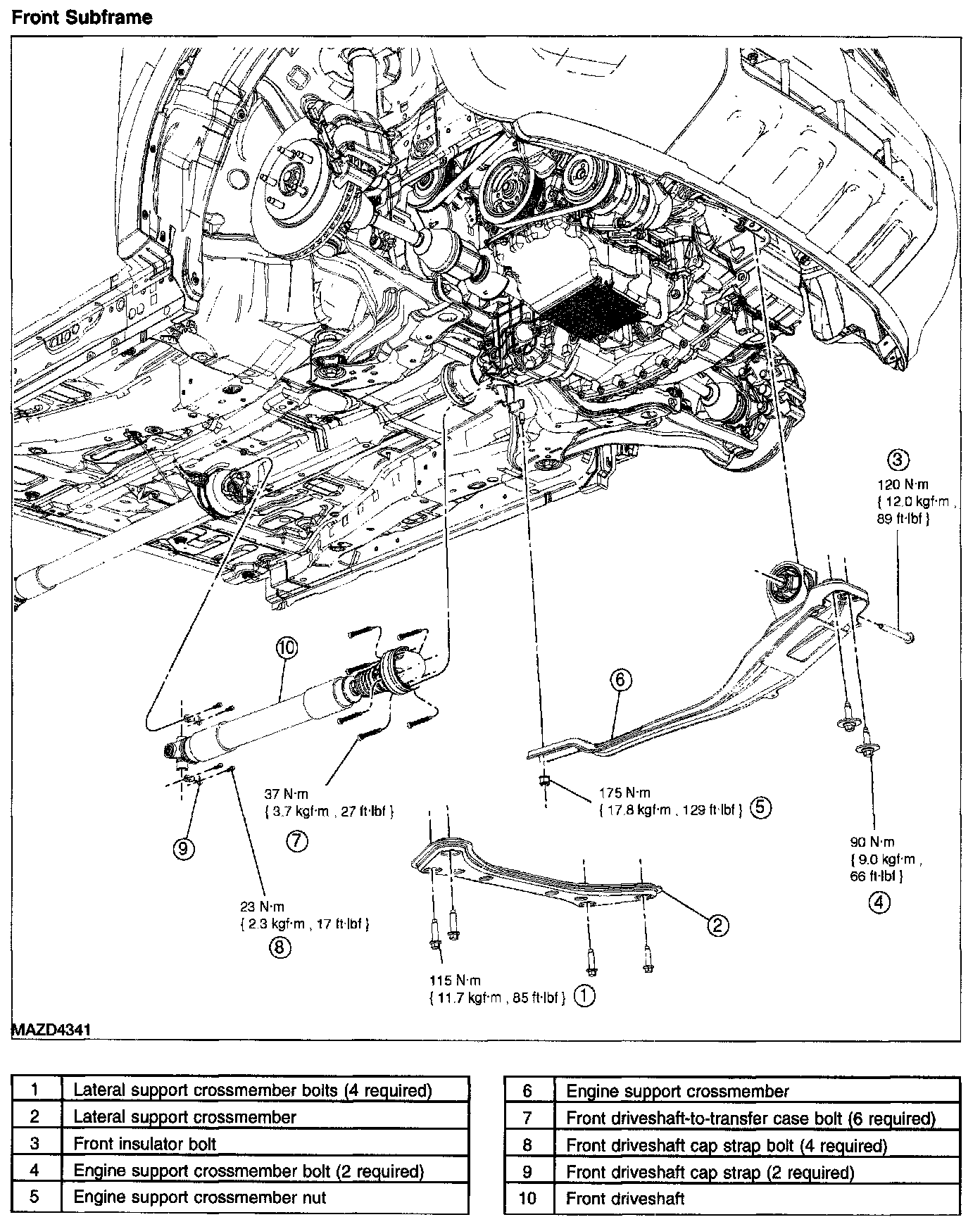 Front Subframe

3
120 N·m
{ 12.0 kgf·m , 89 ft·lbf }

10

6

37 N·m
{ 3.7 kgf·m , 27 ft·lbf }

7

175 N·m
{ 17.8 kgf·m , 129 ft·lbf } 5

9

90 N·m
{ 9.0 kgf·m , 66 ft·lbf }

4

23 N·m
{ 2.3 kgf·m , 17 ft·lbf }

8

2

115 N·m
{ 11.7 kgf·m , 85 ft·lbf } 1

MAZD4341

| 1 | Lateral support crossmember bolts (4 required) |
|---|---|
| 2 | Lateral support crossmember |
| 3 | Front insulator bolt |
| 4 | Engine support crossmember bolt (2 required) |
| 5 | Engine support crossmember nut |

| 6 | Engine support crossmember |
|---|---|
| 7 | Front driveshaft-to-transfer case bolt (6 required) |
| 8 | Front driveshaft cap strap bolt (4 required) |
| 9 | Front driveshaft cap strap (2 required) |
| 10 | Front driveshaft |