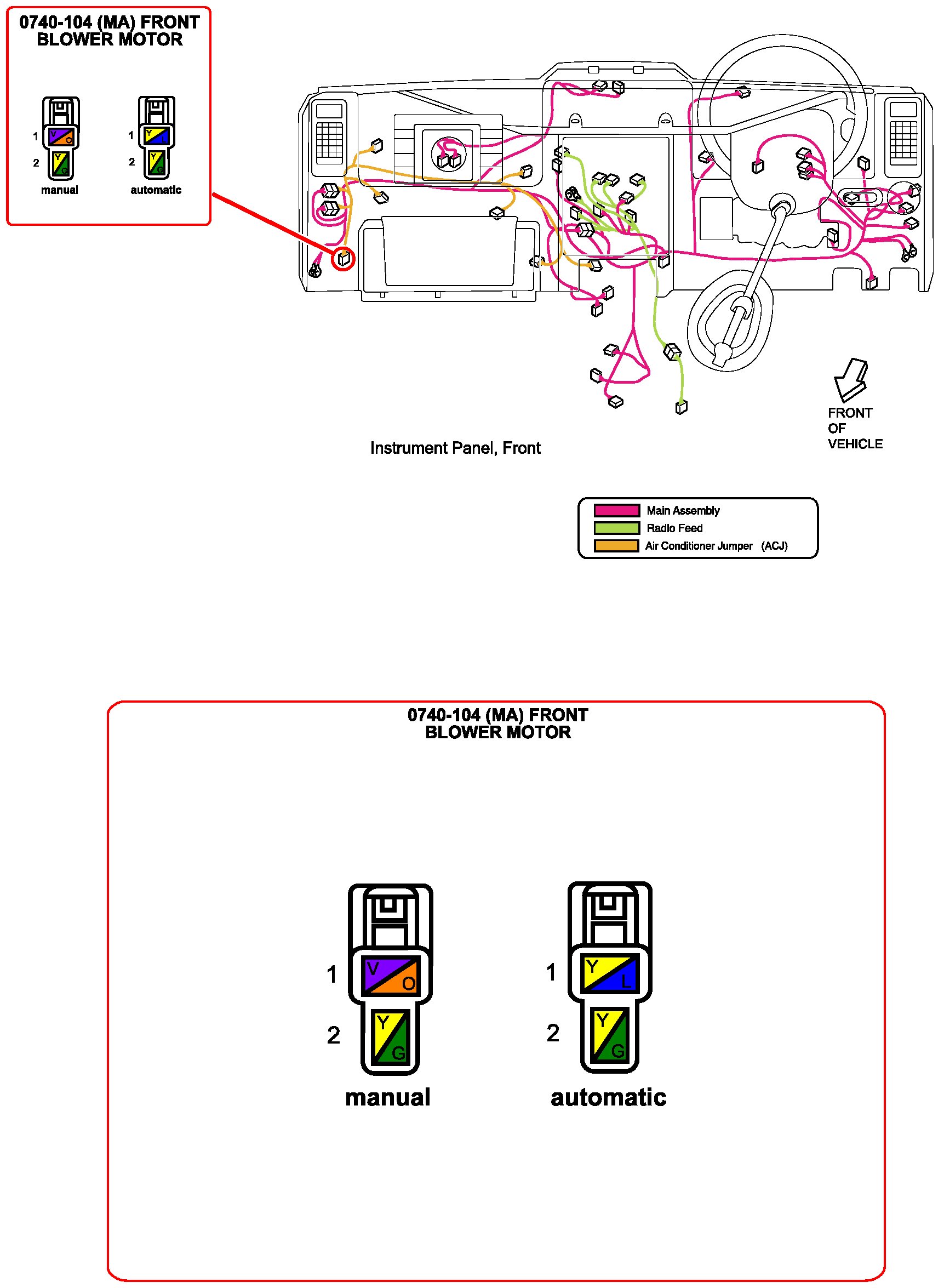 0740-104 (MA) FRONT BLOWER MOTOR

1 V O
2 Y G
manual

1 Y L
2 Y G
automatic

Instrument Panel, Front

FRONT OF VEHICLE

Main Assembly
Radio Feed
Air Conditioner Jumper (ACJ)

0740-104 (MA) FRONT BLOWER MOTOR

1 V O
2 Y G
manual

1 Y L
2 Y G
automatic