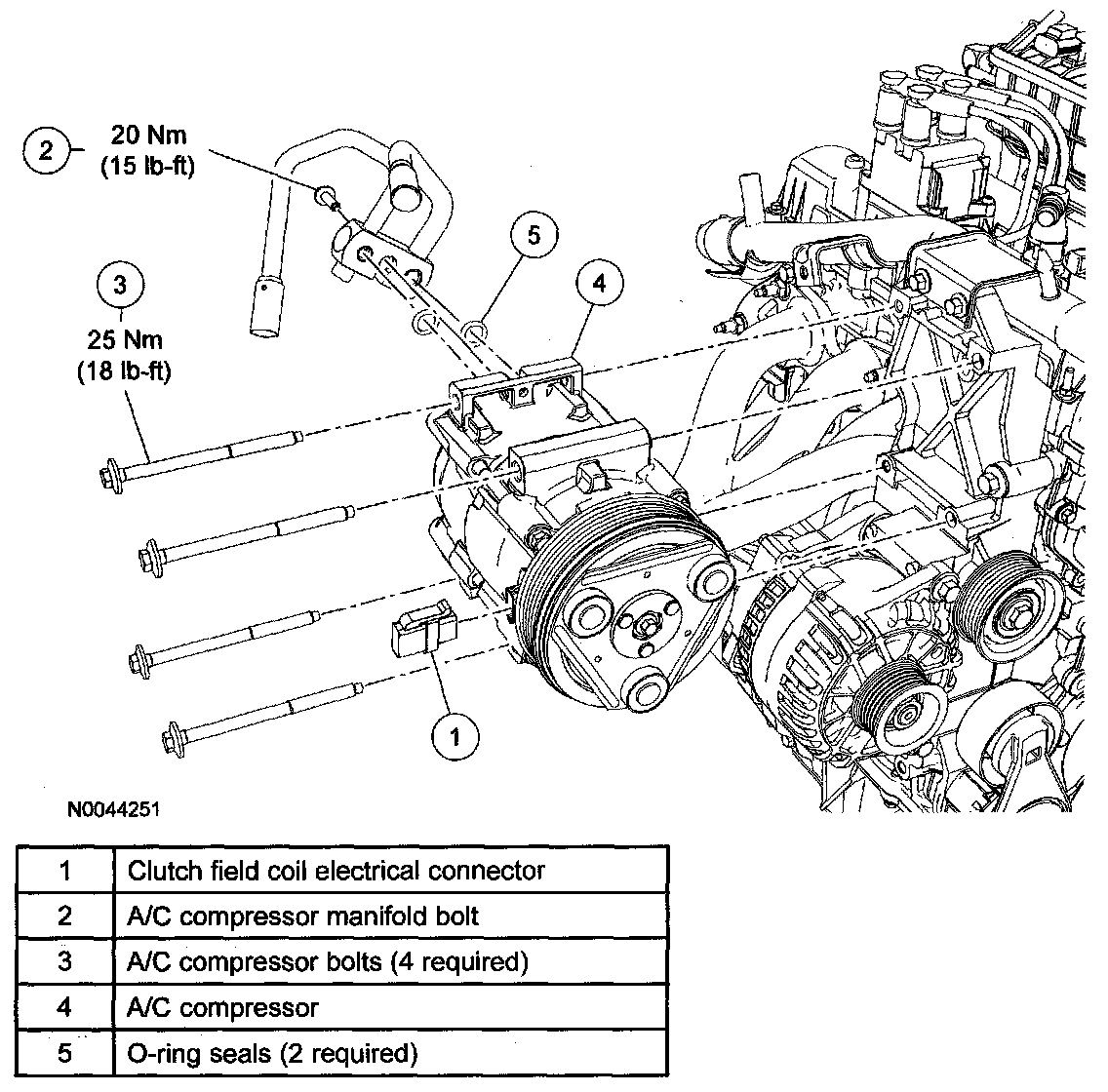 2
20 Nm
(15 lb-ft)

5

4

3
25 Nm
(18 lb-ft)

1

N0044251

| 1 | Clutch field coil electrical connector |
|---|---|
| 2 | A/C compressor manifold bolt |
| 3 | A/C compressor bolts (4 required) |
| 4 | A/C compressor |
| 5 | O-ring seals (2 required) |