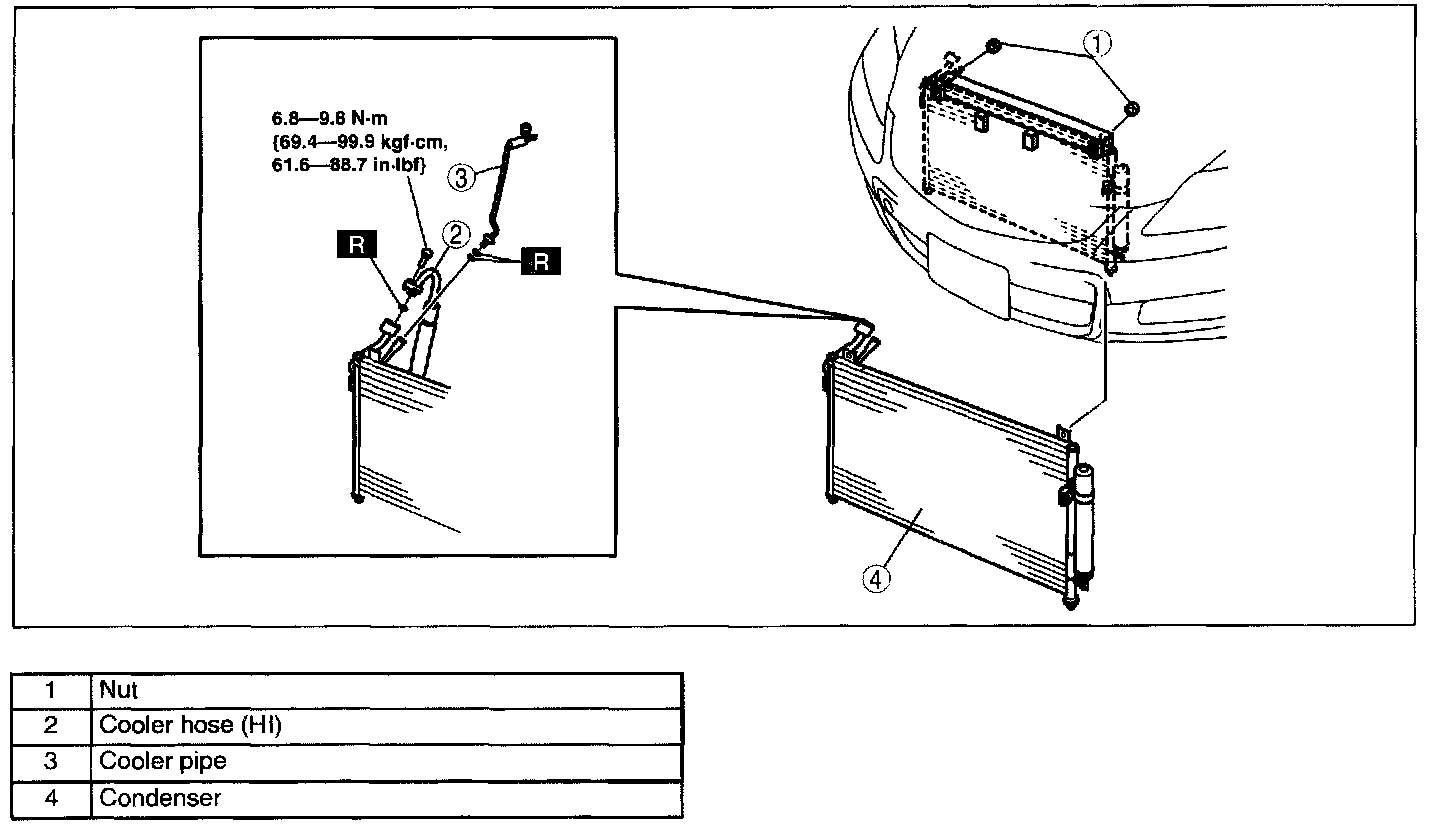 6.8—9.8 N·m {69.4—99.9 kgf·cm, 61.6—88.7 in·lbf}

3

2

R

R

1

4

| 1 | Nut |
|---|---|
| 2 | Cooler hose (HI) |
| 3 | Cooler pipe |
| 4 | Condenser |