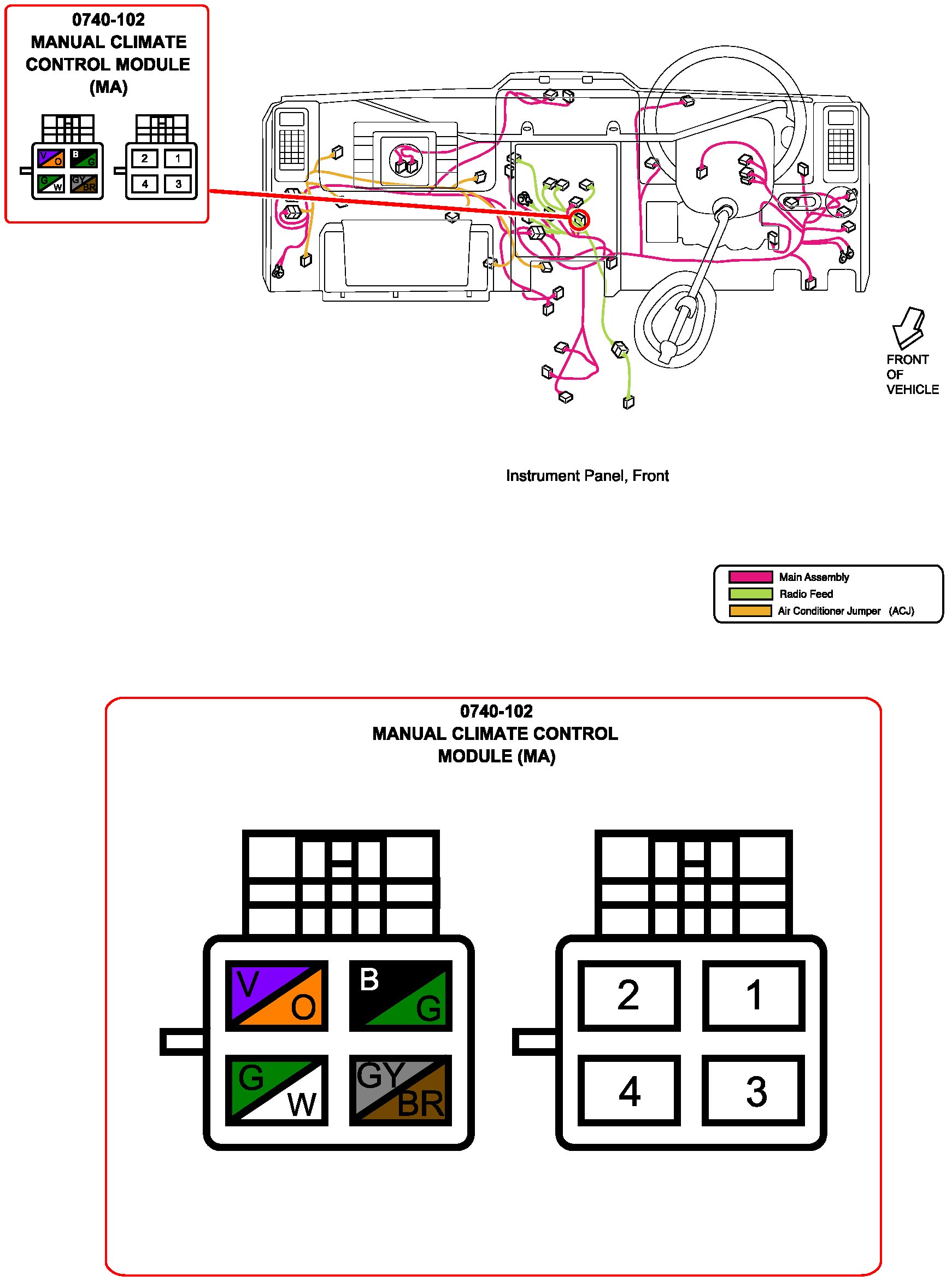 0740-102
MANUAL CLIMATE CONTROL MODULE (MA)

V O B G G W GY BR

2 1 4 3

FRONT OF VEHICLE

Instrument Panel, Front

Main Assembly
Radio Feed
Air Conditioner Jumper (ACJ)

0740-102
MANUAL CLIMATE CONTROL MODULE (MA)

V O B G G W GY BR

2 1 4 3