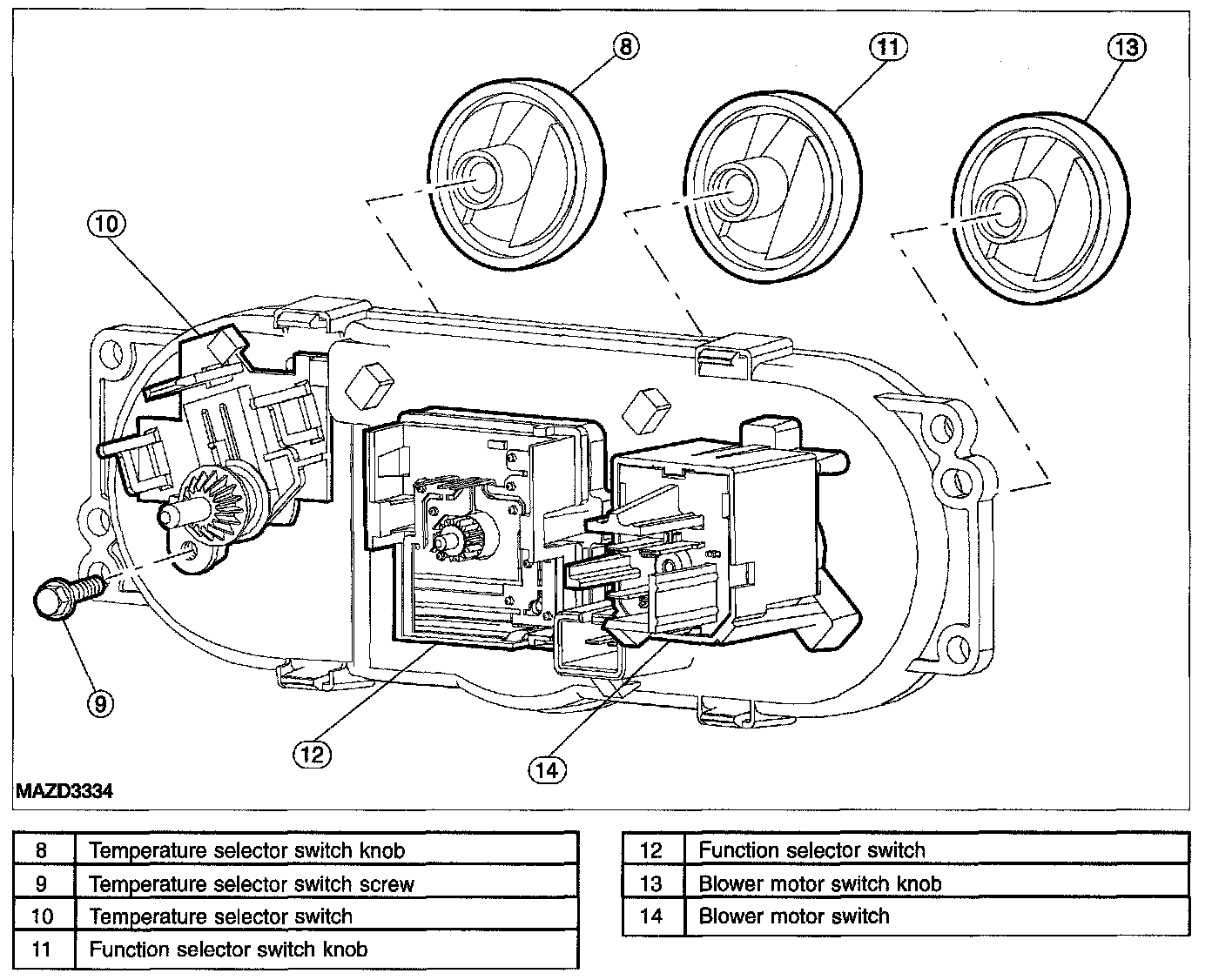 8
11
13
10
9
12
14
MAZD3334

| 8 | Temperature selector switch knob |
|---|---|
| 9 | Temperature selector switch screw |
| 10 | Temperature selector switch |
| 11 | Function selector switch knob |

| 12 | Function selector switch |
|---|---|
| 13 | Blower motor switch knob |
| 14 | Blower motor switch |