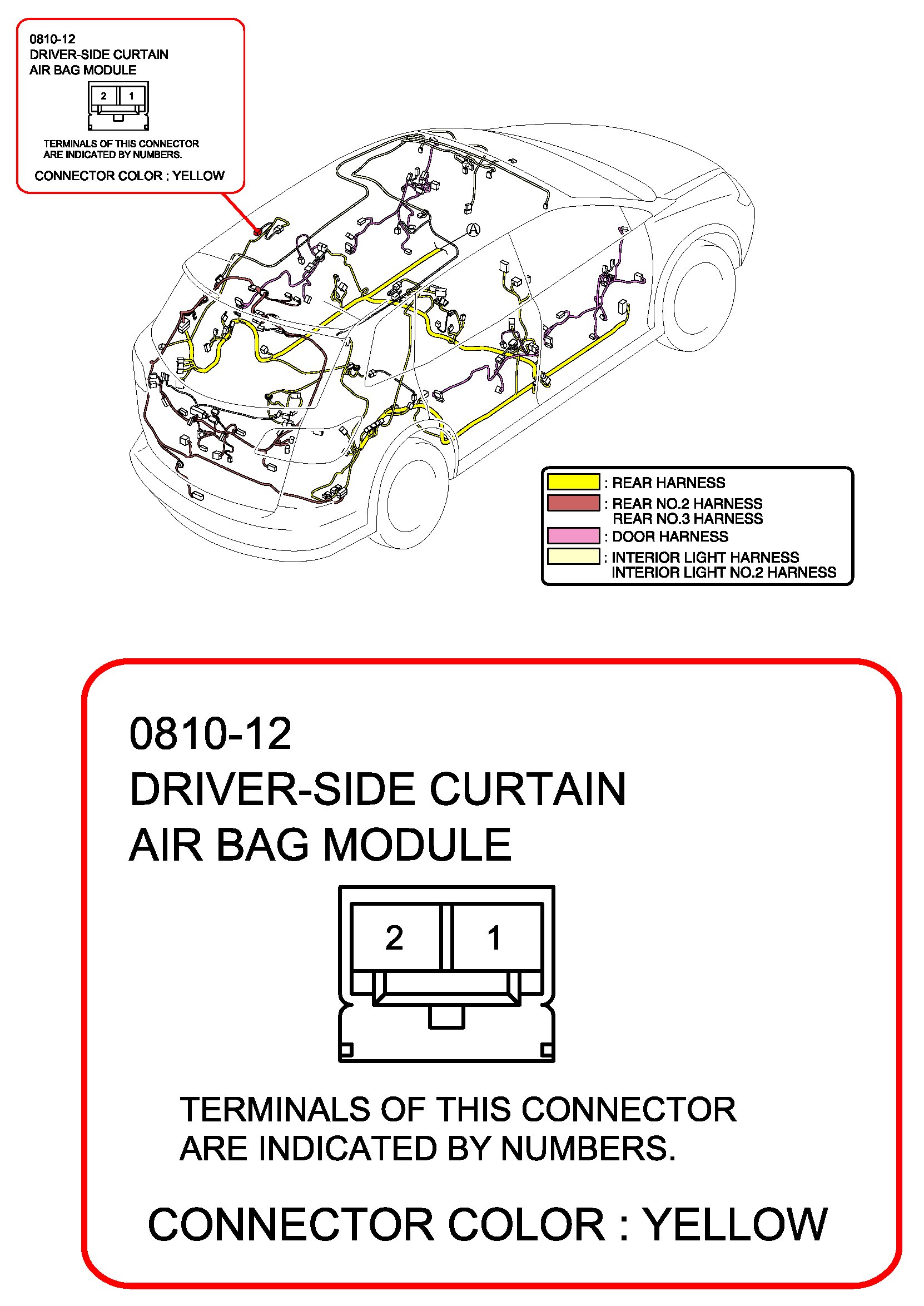 0810-12
DRIVER-SIDE CURTAIN
AIR BAG MODULE

2 1

TERMINALS OF THIS CONNECTOR
ARE INDICATED BY NUMBERS.

CONNECTOR COLOR : YELLOW

A

: REAR HARNESS
: REAR NO.2 HARNESS
REAR NO.3 HARNESS
: DOOR HARNESS
: INTERIOR LIGHT HARNESS
INTERIOR LIGHT NO.2 HARNESS

0810-12
DRIVER-SIDE CURTAIN
AIR BAG MODULE

2 1

TERMINALS OF THIS CONNECTOR
ARE INDICATED BY NUMBERS.

CONNECTOR COLOR : YELLOW