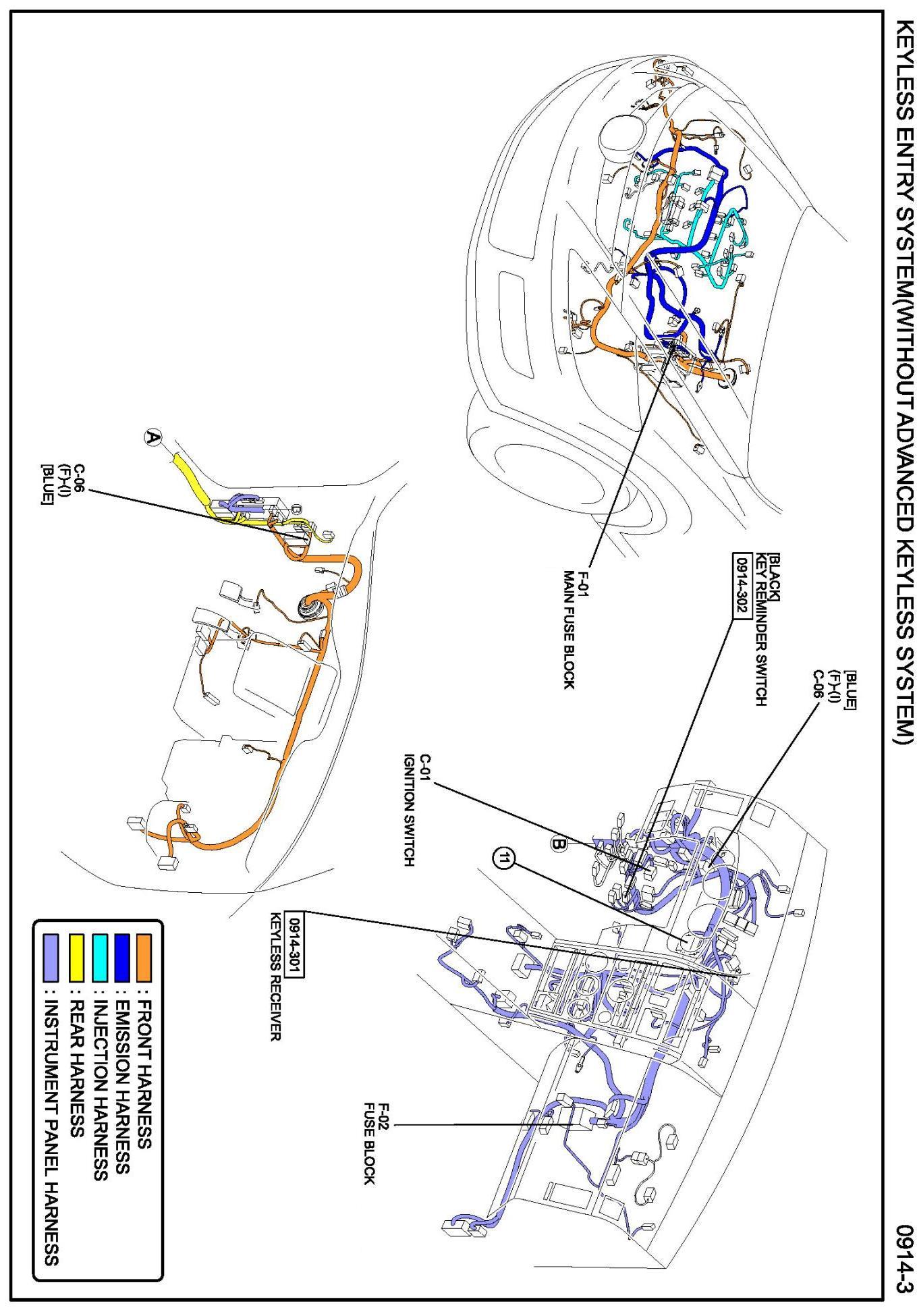 KEYLESS ENTRY SYSTEM(WITHOUT ADVANCED KEYLESS SYSTEM)

0914-3

F-01
MAIN FUSE BLOCK

0914-302
KEY REMINDER SWITCH
[BLACK]

C-06
(F)-(I)
[BLUE]

C-01
IGNITION SWITCH

B

11

0914-301
KEYLESS RECEIVER

F-02
FUSE BLOCK

A

C-06
(F)-(I)
[BLUE]

: FRONT HARNESS
: EMISSION HARNESS
: INJECTION HARNESS
: REAR HARNESS
: INSTRUMENT PANEL HARNESS