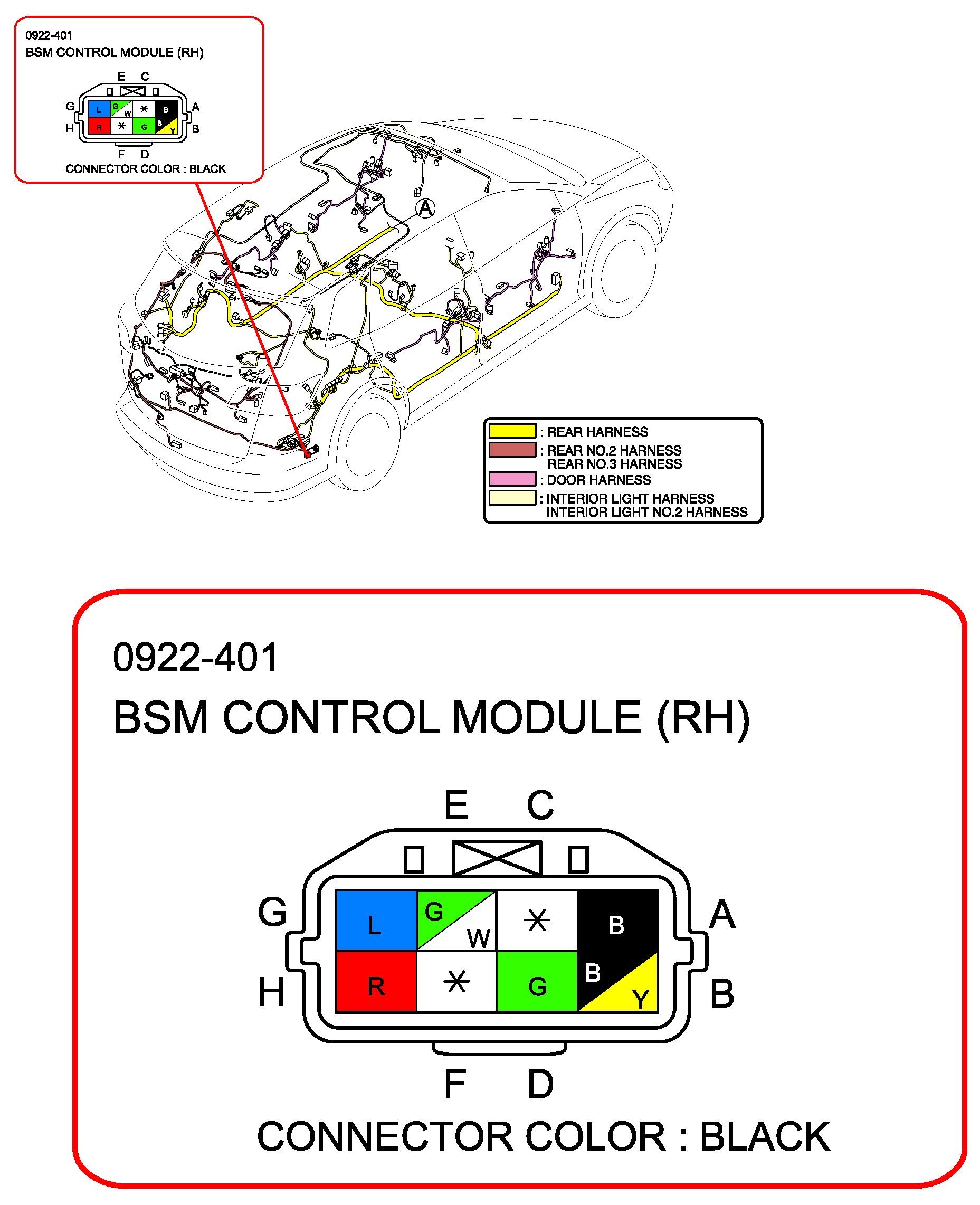 0922-401
BSM CONTROL MODULE (RH)

E C
G L G W * B A
H R * G B Y B
F D
CONNECTOR COLOR : BLACK

A

: REAR HARNESS
: REAR NO.2 HARNESS
REAR NO.3 HARNESS
: DOOR HARNESS
: INTERIOR LIGHT HARNESS
INTERIOR LIGHT NO.2 HARNESS

0922-401
BSM CONTROL MODULE (RH)

E C
G L G W * B A
H R * G B Y B
F D
CONNECTOR COLOR : BLACK