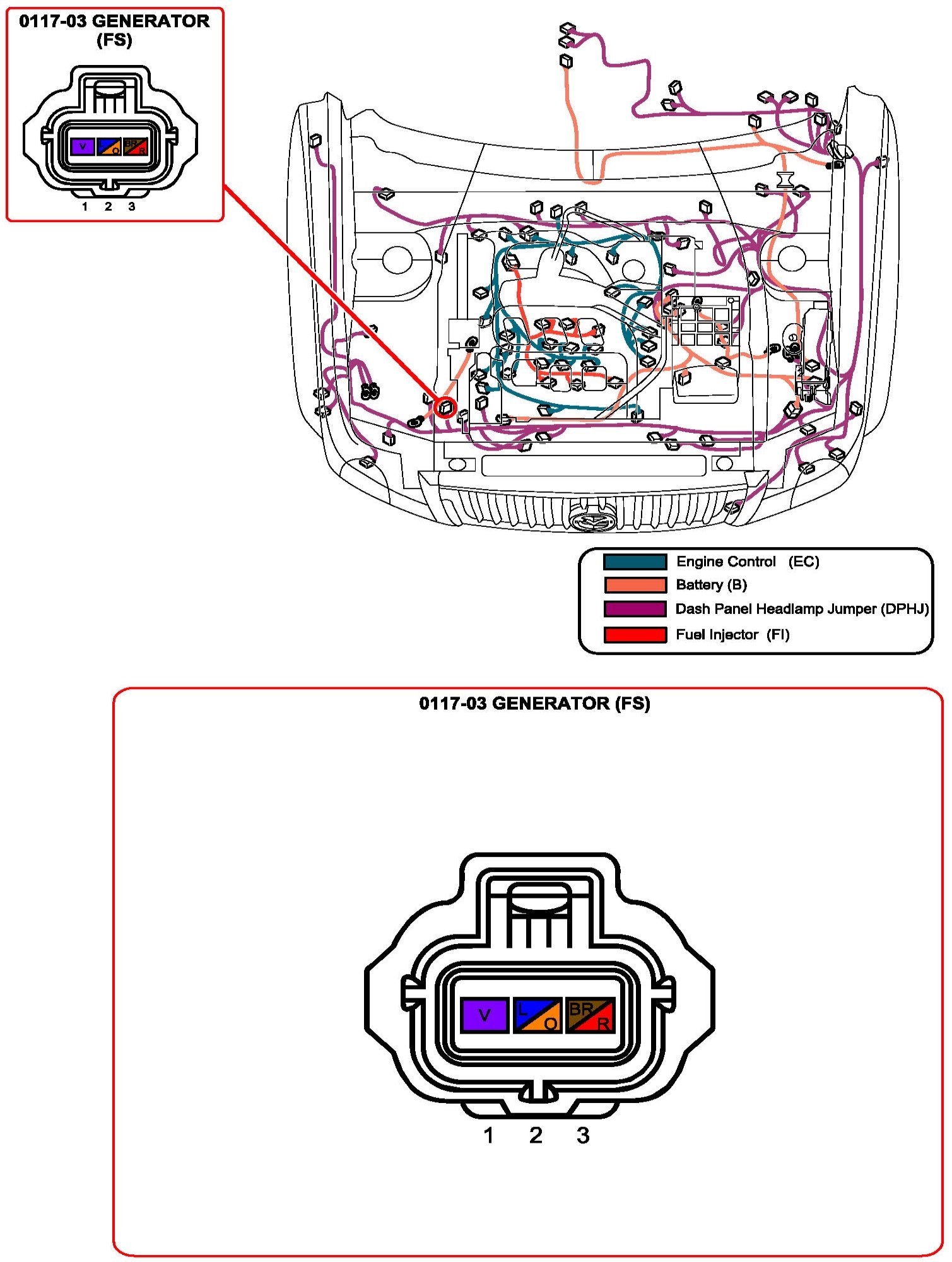 0117-03 GENERATOR (FS)

V
L
O
BR
R

1 2 3

Engine Control (EC)
Battery (B)
Dash Panel Headlamp Jumper (DPHJ)
Fuel Injector (FI)

0117-03 GENERATOR (FS)

V
L
O
BR
R

1 2 3