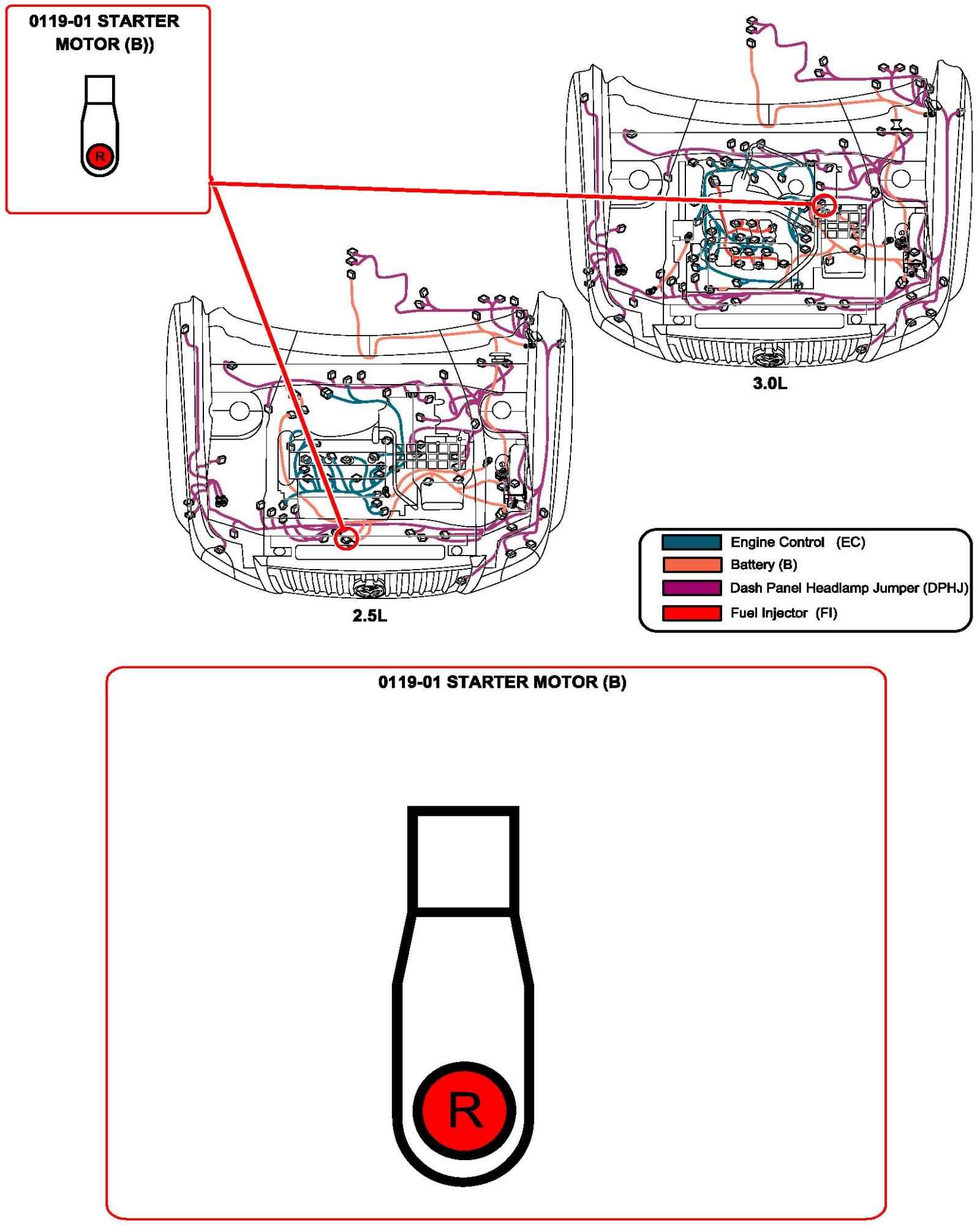 0119-01 STARTER MOTOR (B))

R

3.0L

2.5L

Engine Control (EC)
Battery (B)
Dash Panel Headlamp Jumper (DPHJ)
Fuel Injector (FI)

0119-01 STARTER MOTOR (B)

R