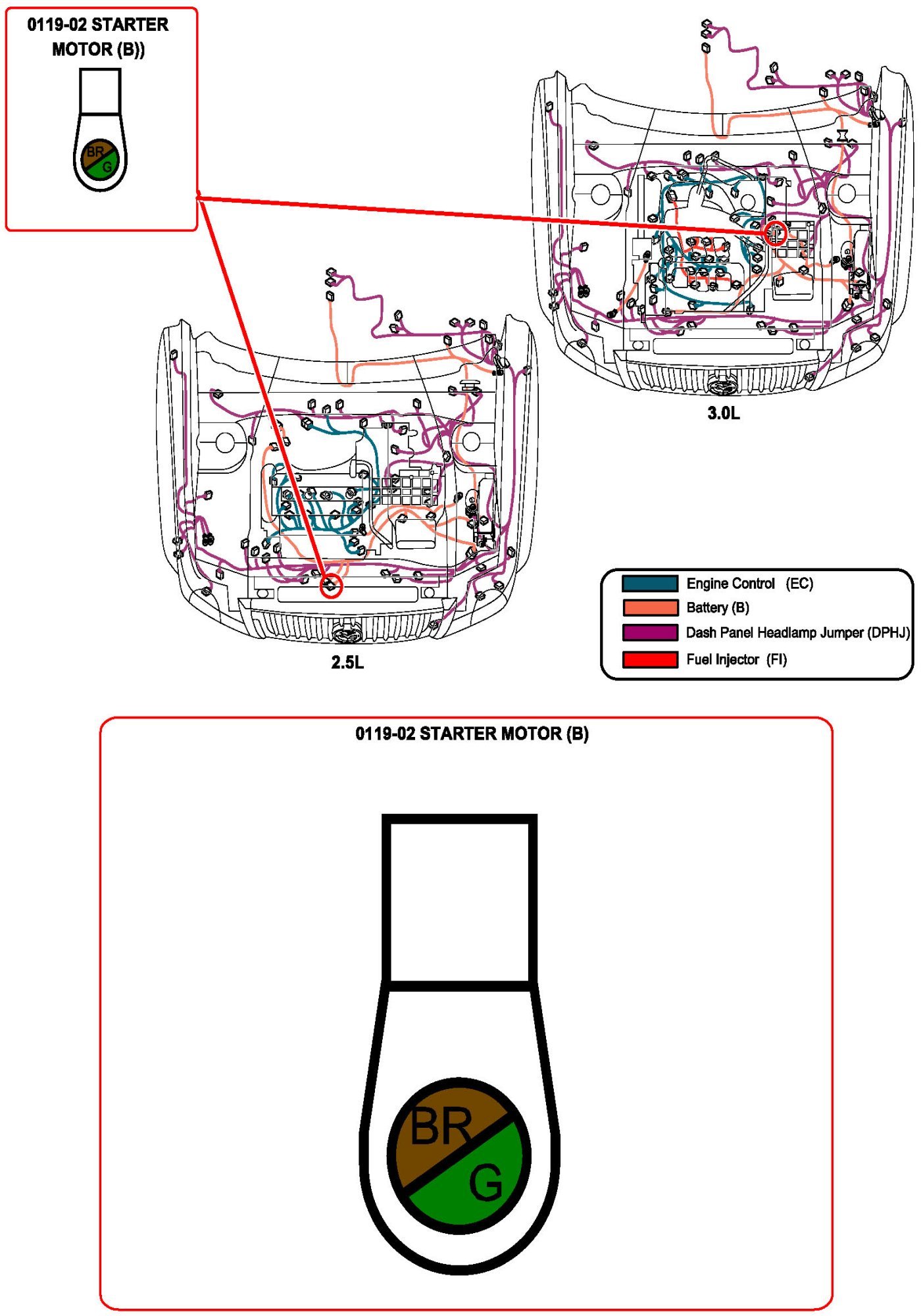 0119-02 STARTER MOTOR (B))

BR
G

3.0L

2.5L

Engine Control (EC)
Battery (B)
Dash Panel Headlamp Jumper (DPHJ)
Fuel Injector (FI)

0119-02 STARTER MOTOR (B)

BR
G