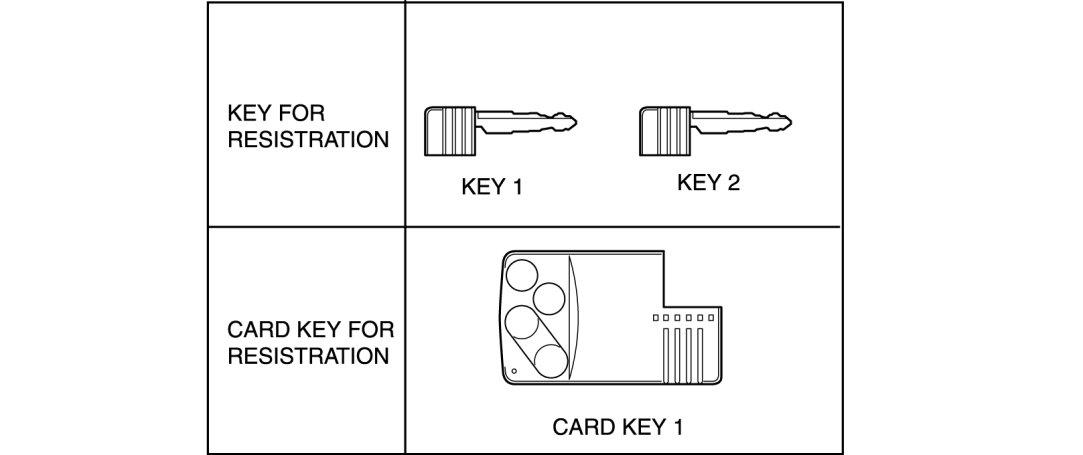 | KEY FOR RESISTRATION | KEY 1 KEY 2 |
|---|---|
| CARD KEY FOR RESISTRATION | CARD KEY 1 |