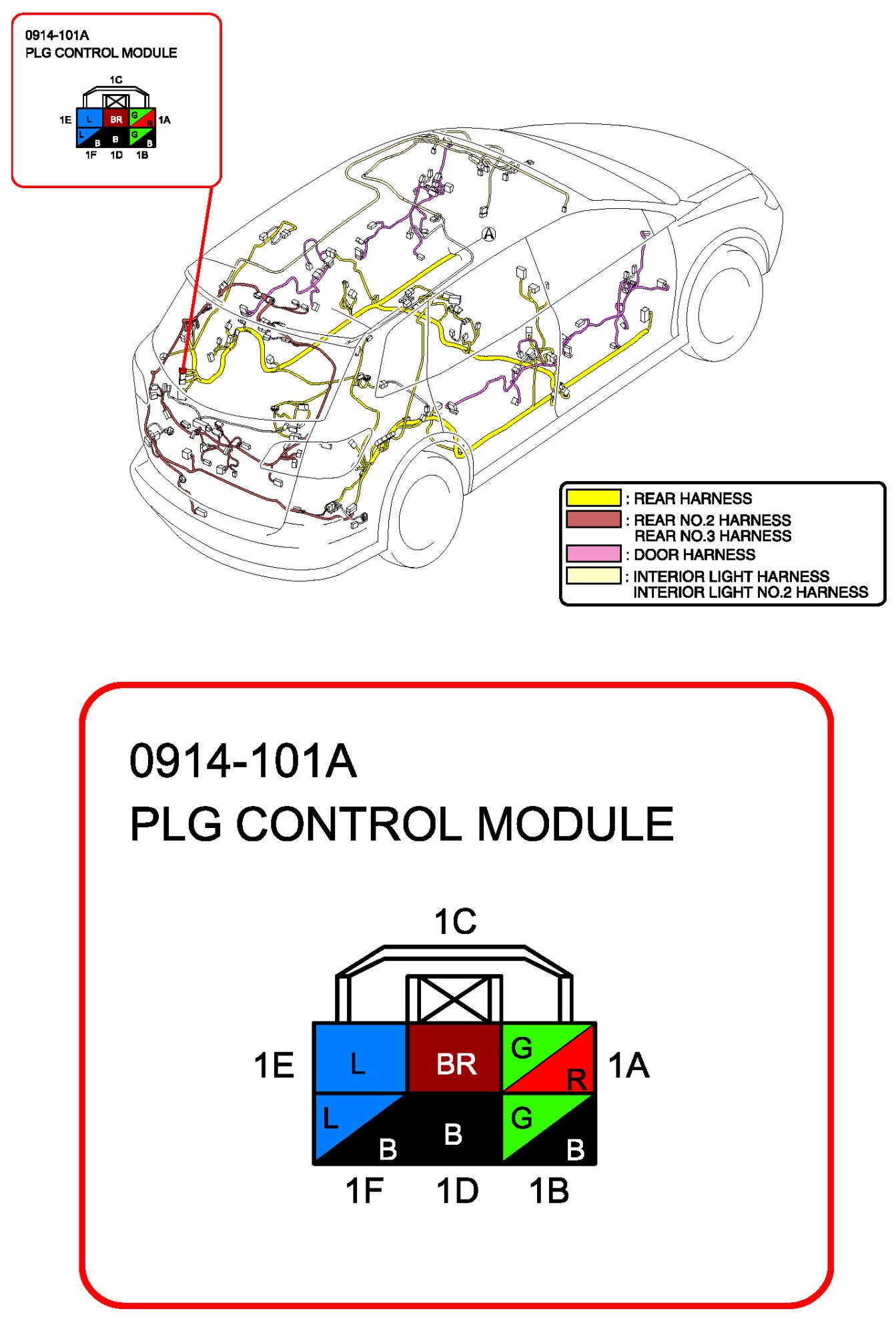 0914-101A
PLG CONTROL MODULE

1C
1E L BR G R 1A
L B B G B
1F 1D 1B

A

: REAR HARNESS
: REAR NO.2 HARNESS
REAR NO.3 HARNESS
: DOOR HARNESS
: INTERIOR LIGHT HARNESS
INTERIOR LIGHT NO.2 HARNESS

0914-101A
PLG CONTROL MODULE

1C
1E L BR G R 1A
L B B G B
1F 1D 1B