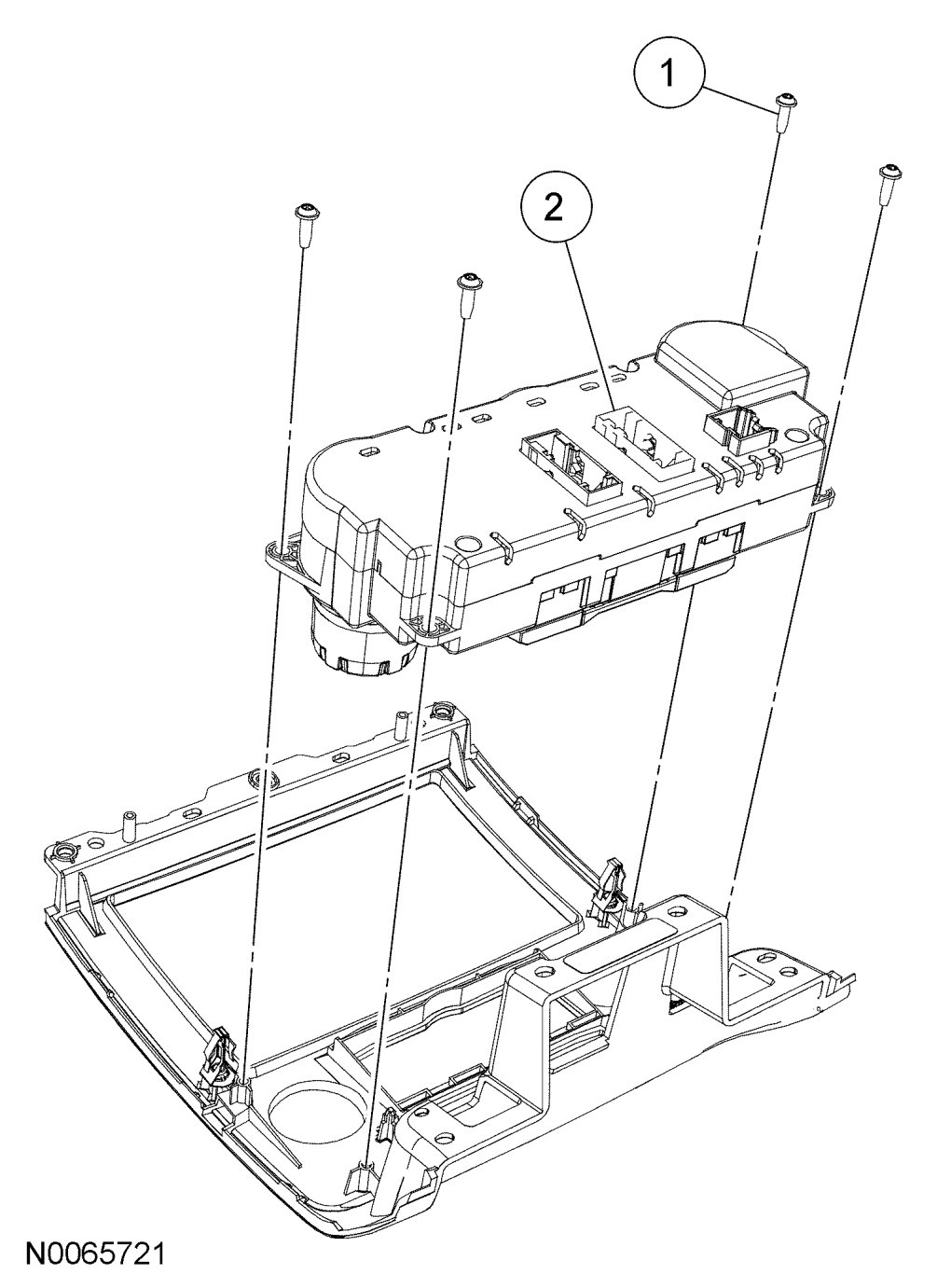 1
2
N0065721