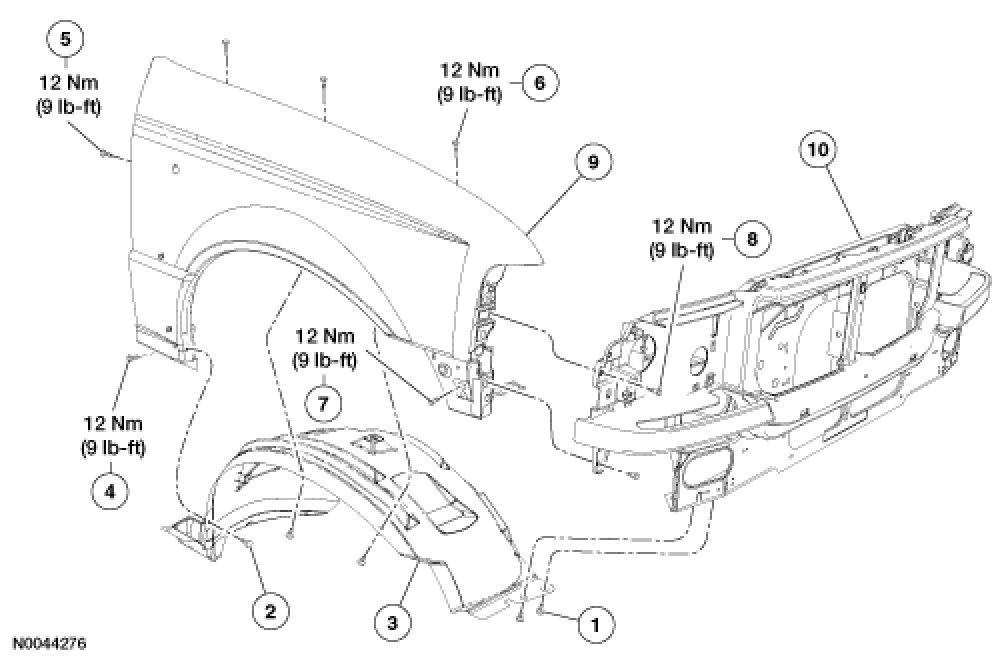 5
12 Nm
(9 lb-ft)

12 Nm
(9 lb-ft)
6

9

10

12 Nm
(9 lb-ft)
8

12 Nm
(9 lb-ft)
7

12 Nm
(9 lb-ft)
4

2

3

1

N0044276