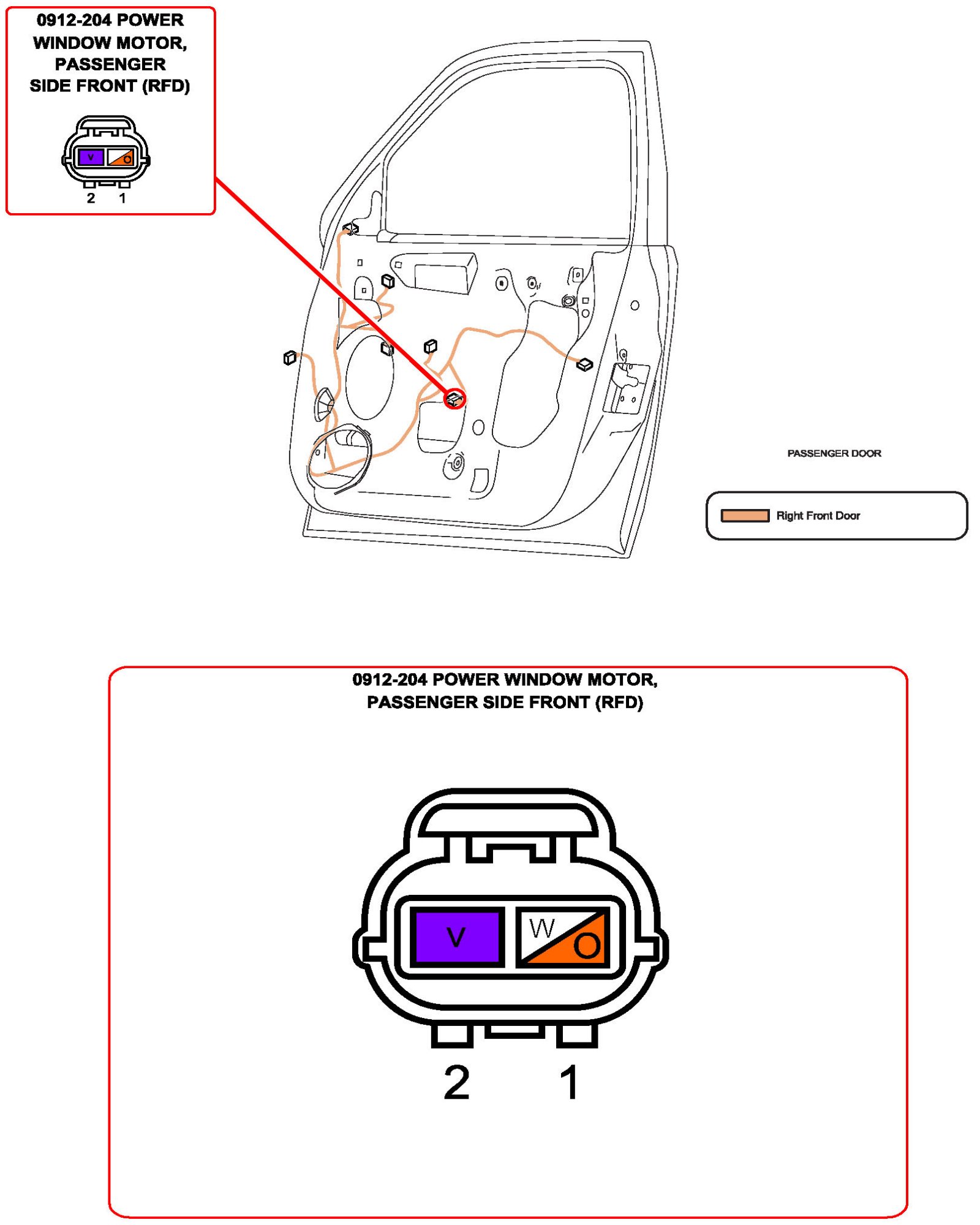 0912-204 POWER WINDOW MOTOR, PASSENGER SIDE FRONT (RFD)

V O

2 1

PASSENGER DOOR

Right Front Door

0912-204 POWER WINDOW MOTOR, PASSENGER SIDE FRONT (RFD)

V W O

2 1