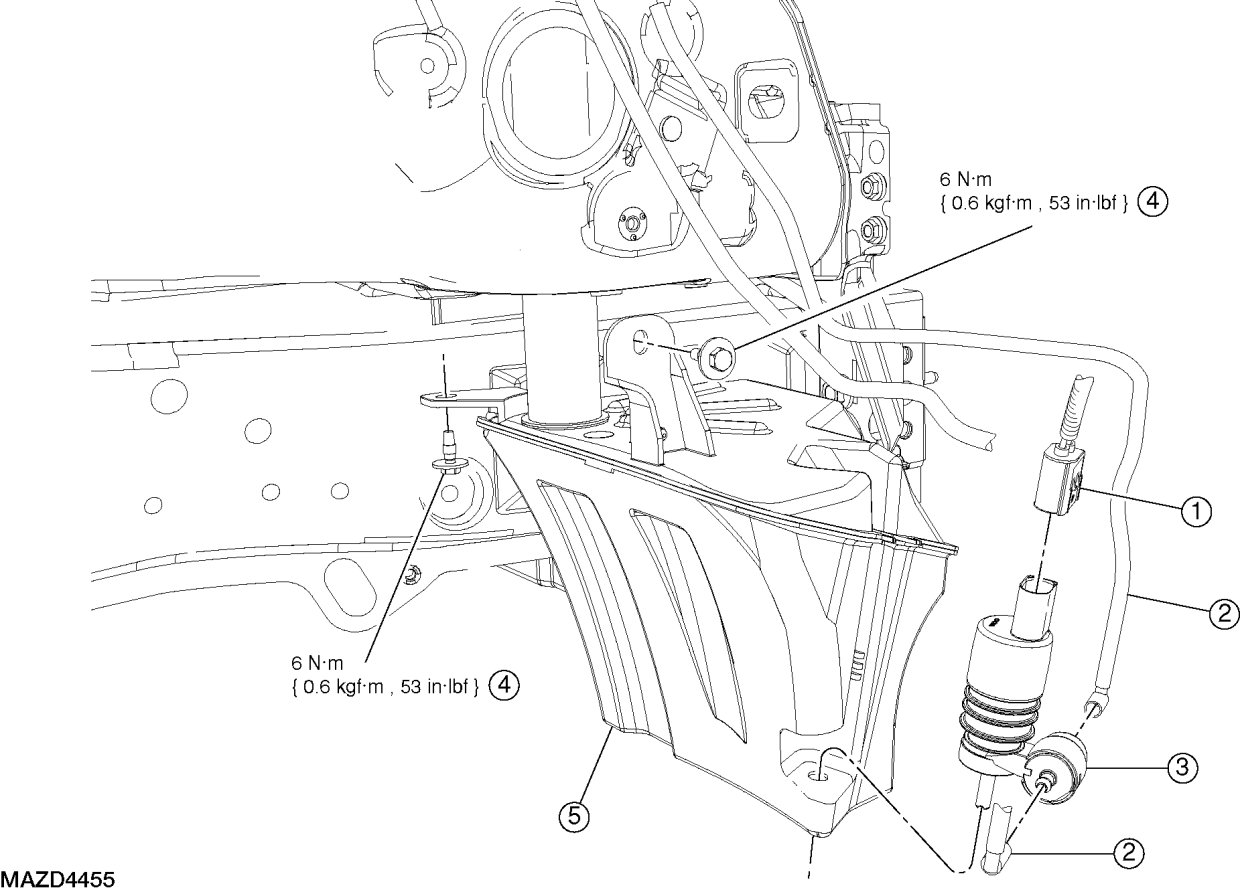 6 N·m
{ 0.6 kgf·m , 53 in·lbf } 4

1

2

6 N·m
{ 0.6 kgf·m , 53 in·lbf } 4

3

5

2

MAZD4455