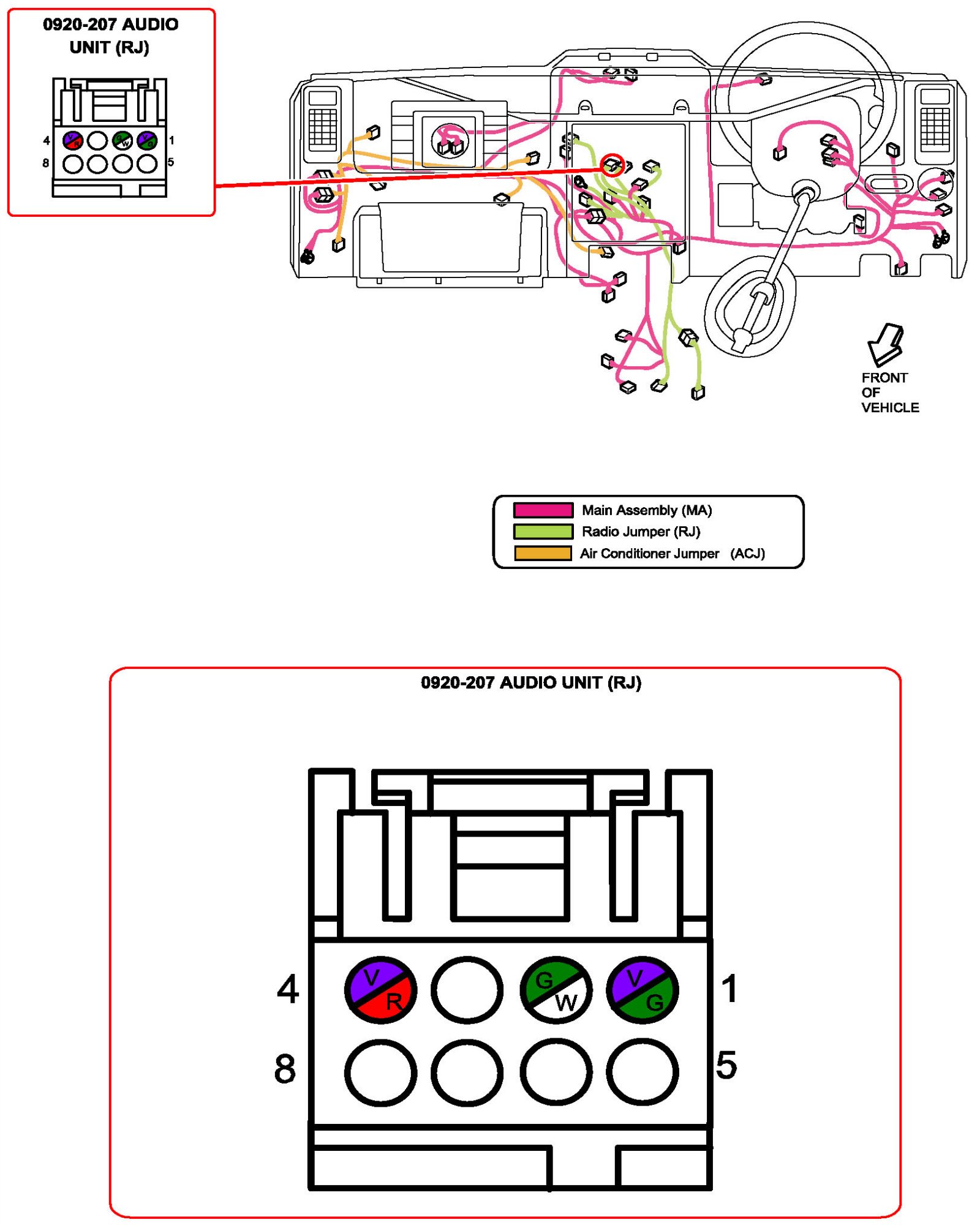 0920-207 AUDIO UNIT (RJ)

4 V R G W V G 1
8 5

FRONT OF VEHICLE

Main Assembly (MA)
Radio Jumper (RJ)
Air Conditioner Jumper (ACJ)

0920-207 AUDIO UNIT (RJ)

4 V R G W V G 1
8 5