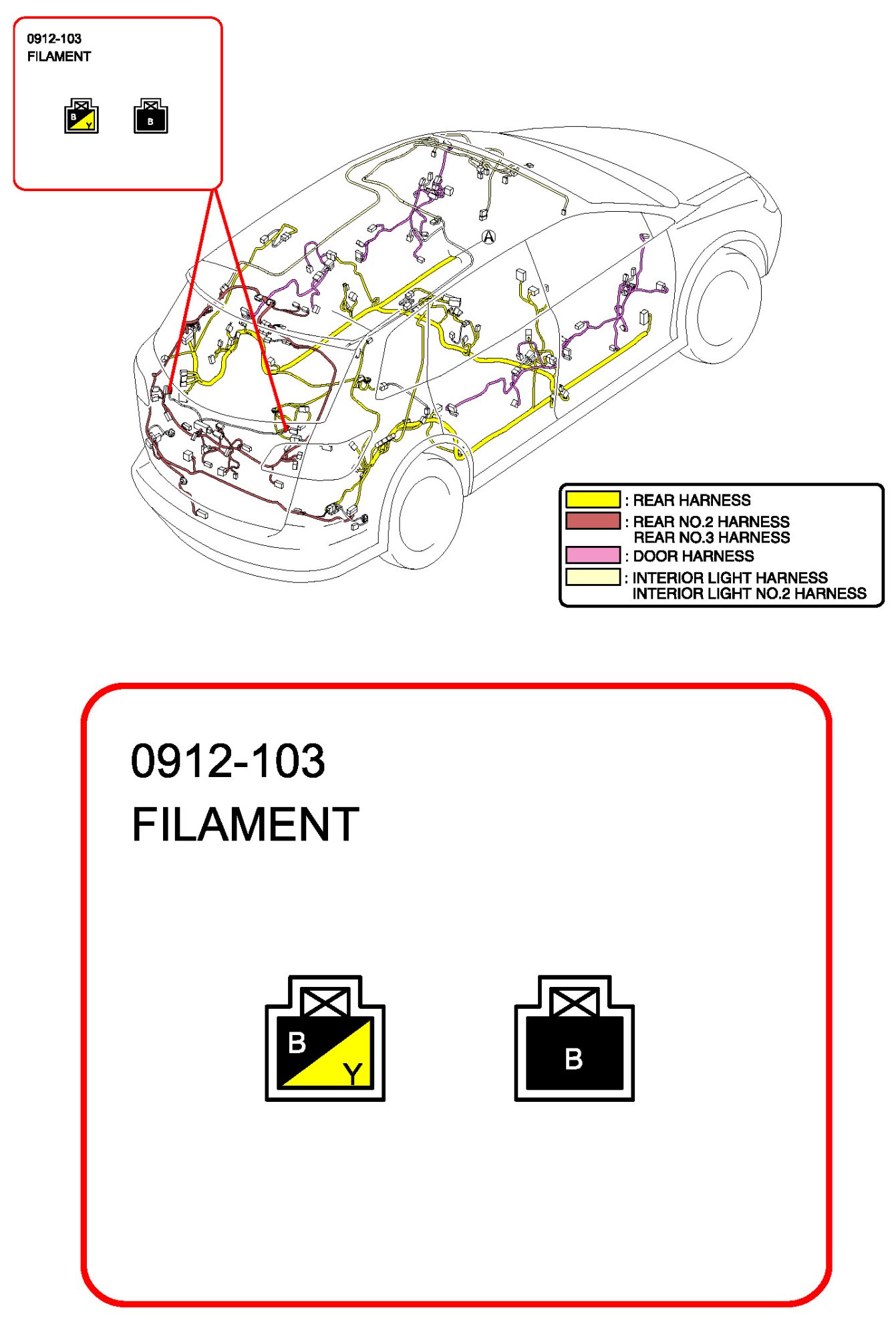 0912-103
FILAMENT

B
Y

B

A

: REAR HARNESS
: REAR NO.2 HARNESS
REAR NO.3 HARNESS
: DOOR HARNESS
: INTERIOR LIGHT HARNESS
INTERIOR LIGHT NO.2 HARNESS

0912-103
FILAMENT

B
Y

B