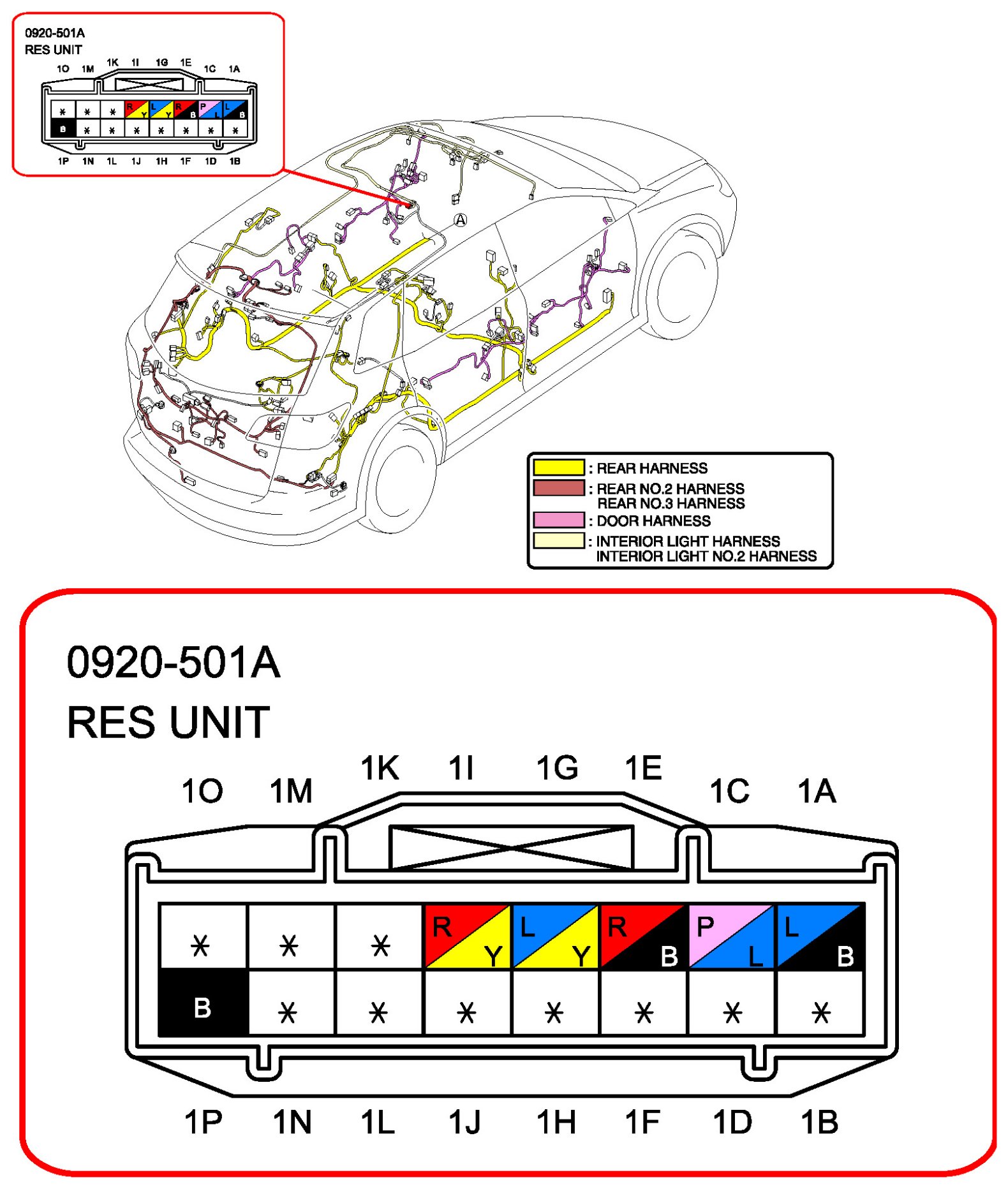 0920-501A
RES UNIT

1O 1M 1K 1I 1G 1E 1C 1A

| * | * | * | R Y | L Y | R B | P L | L B |
|---|---|---|---|---|---|---|---|
| B | * | * | * | * | * | * | * |

1P 1N 1L 1J 1H 1F 1D 1B

A

: REAR HARNESS
: REAR NO.2 HARNESS
REAR NO.3 HARNESS
: DOOR HARNESS
: INTERIOR LIGHT HARNESS
INTERIOR LIGHT NO.2 HARNESS

0920-501A
RES UNIT

1O 1M 1K 1I 1G 1E 1C 1A

| * | * | * | R Y | L Y | R B | P L | L B |
|---|---|---|---|---|---|---|---|
| B | * | * | * | * | * | * | * |

1P 1N 1L 1J 1H 1F 1D 1B