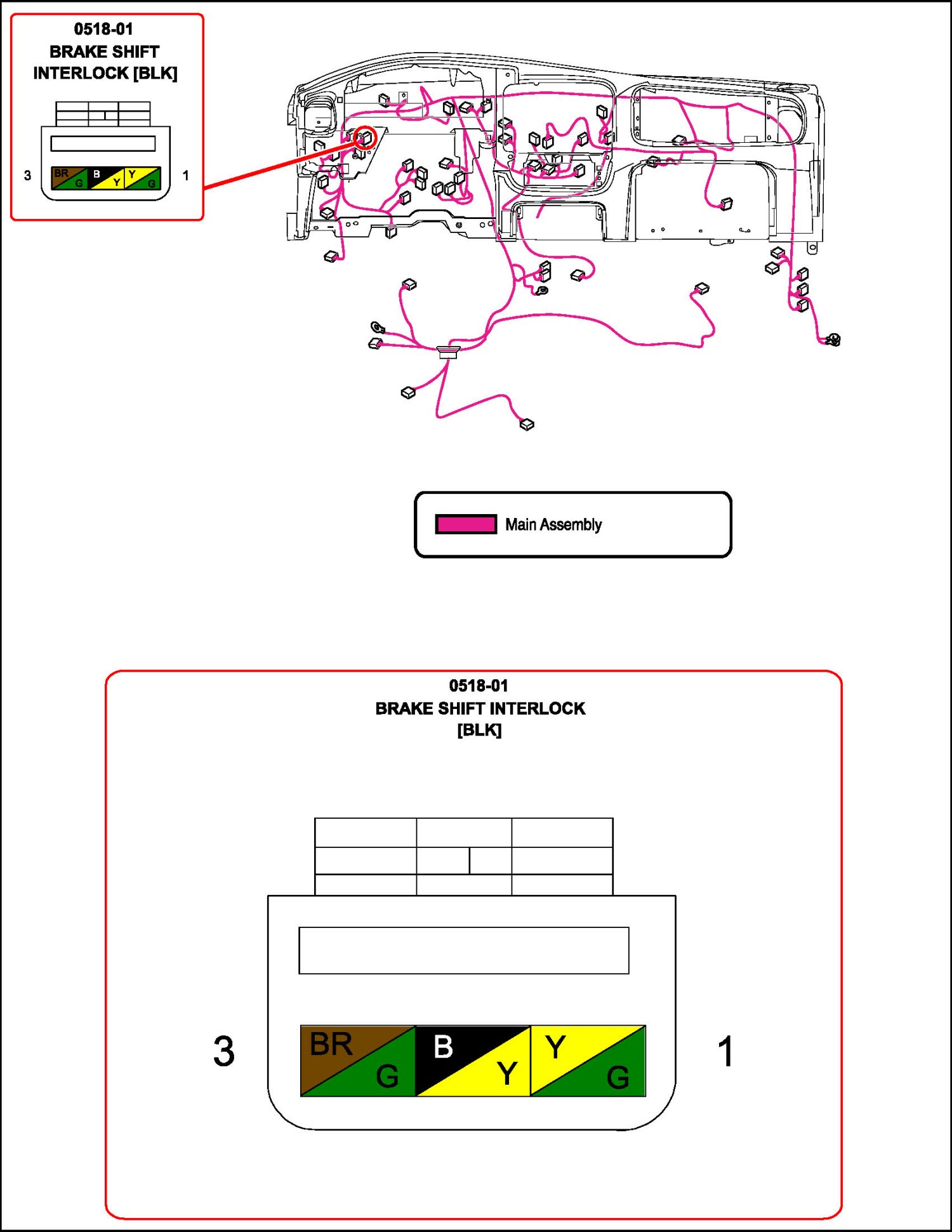 0518-01
BRAKE SHIFT INTERLOCK [BLK]

3 BR G B Y Y G 1

Main Assembly

0518-01
BRAKE SHIFT INTERLOCK
[BLK]

3 BR G B Y Y G 1