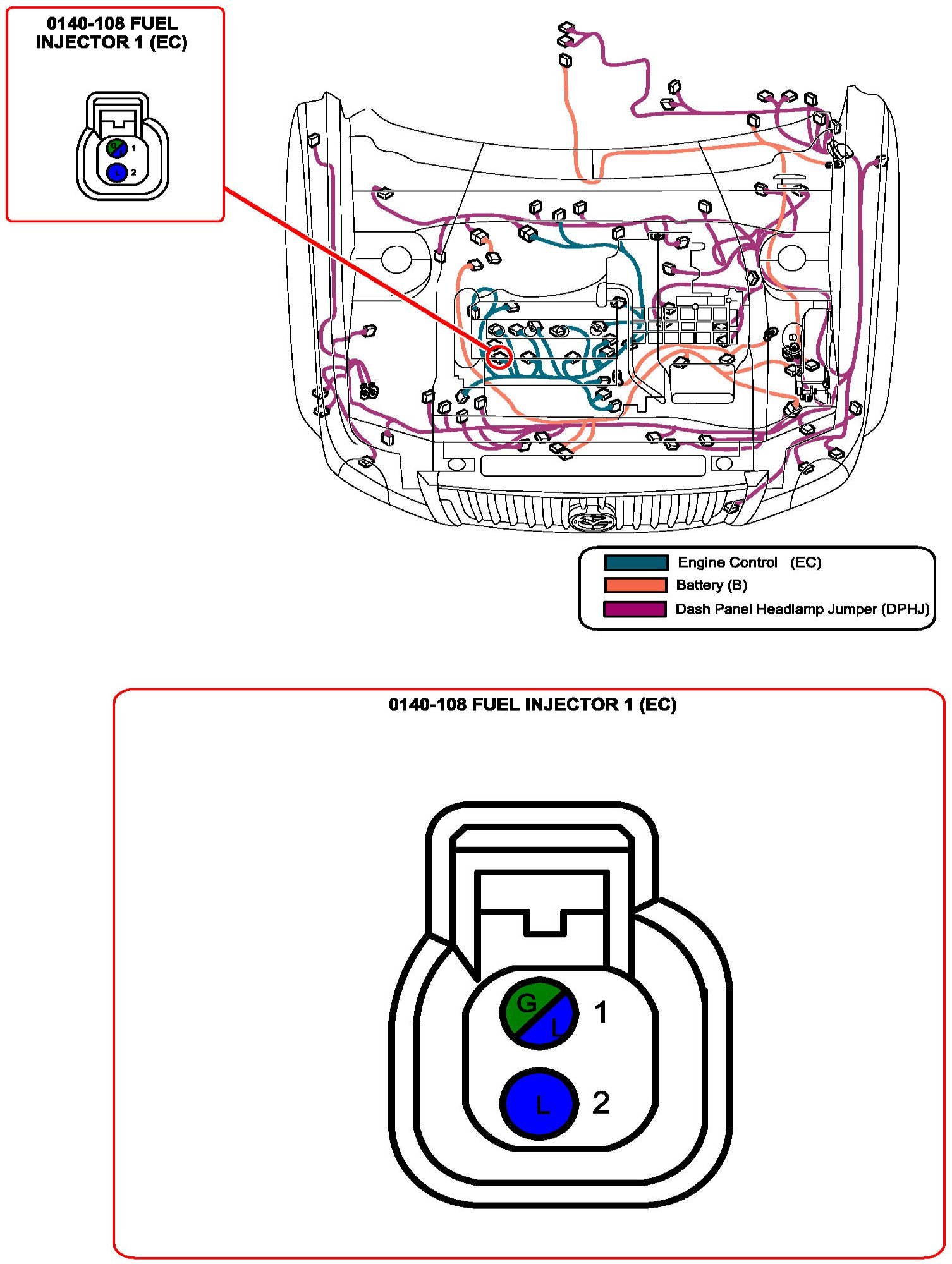 0140-108 FUEL INJECTOR 1 (EC)

G
L
1
L
2

Engine Control (EC)
Battery (B)
Dash Panel Headlamp Jumper (DPHJ)

0140-108 FUEL INJECTOR 1 (EC)

G
L
1
L
2