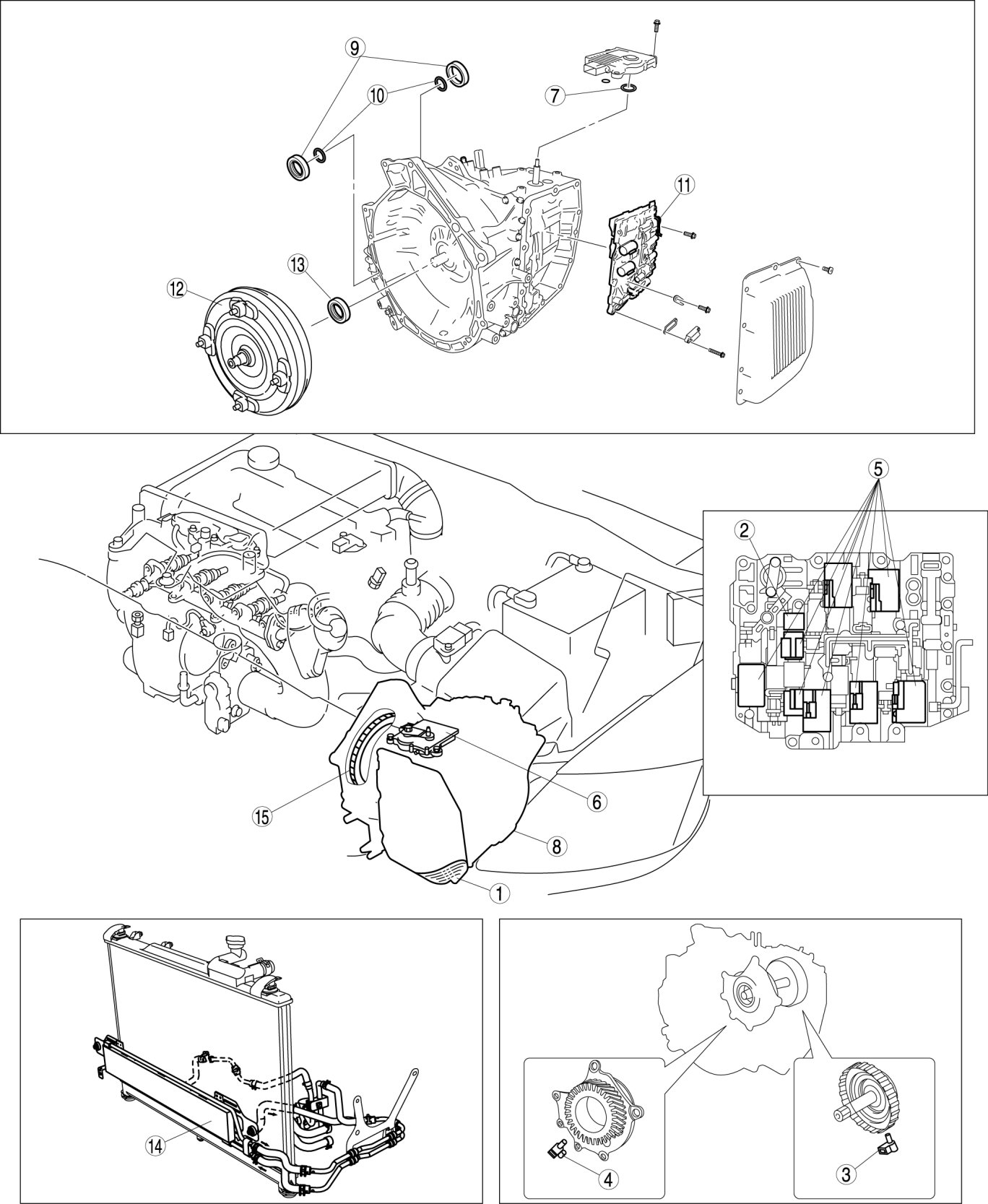 9
10
7
11
13
12
5
2
6
15
8
1
14
4
3