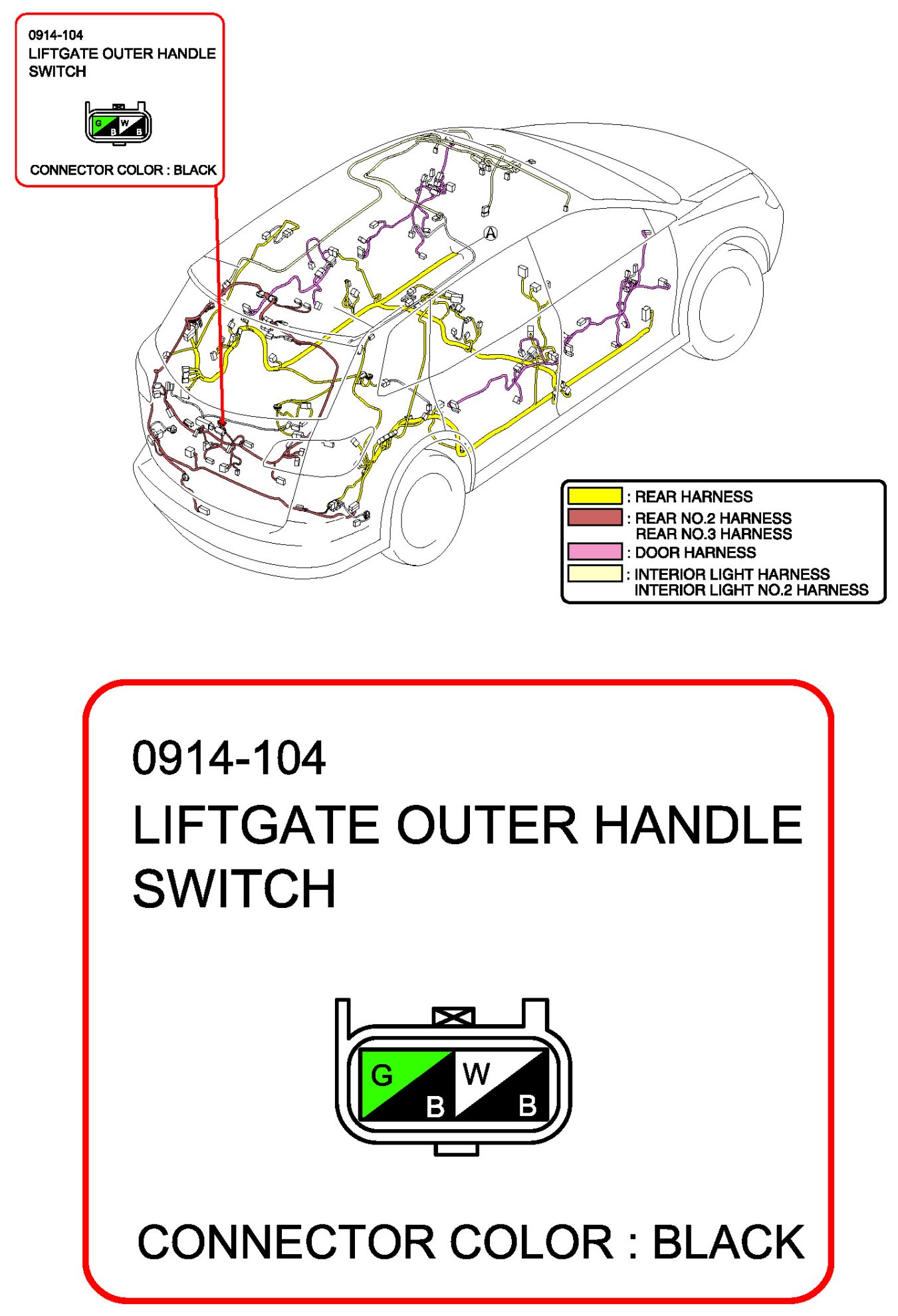 0914-104
LIFTGATE OUTER HANDLE SWITCH

G
B
W
B

CONNECTOR COLOR : BLACK

A

: REAR HARNESS
: REAR NO.2 HARNESS
REAR NO.3 HARNESS
: DOOR HARNESS
: INTERIOR LIGHT HARNESS
INTERIOR LIGHT NO.2 HARNESS

0914-104
LIFTGATE OUTER HANDLE SWITCH

G
B
W
B

CONNECTOR COLOR : BLACK