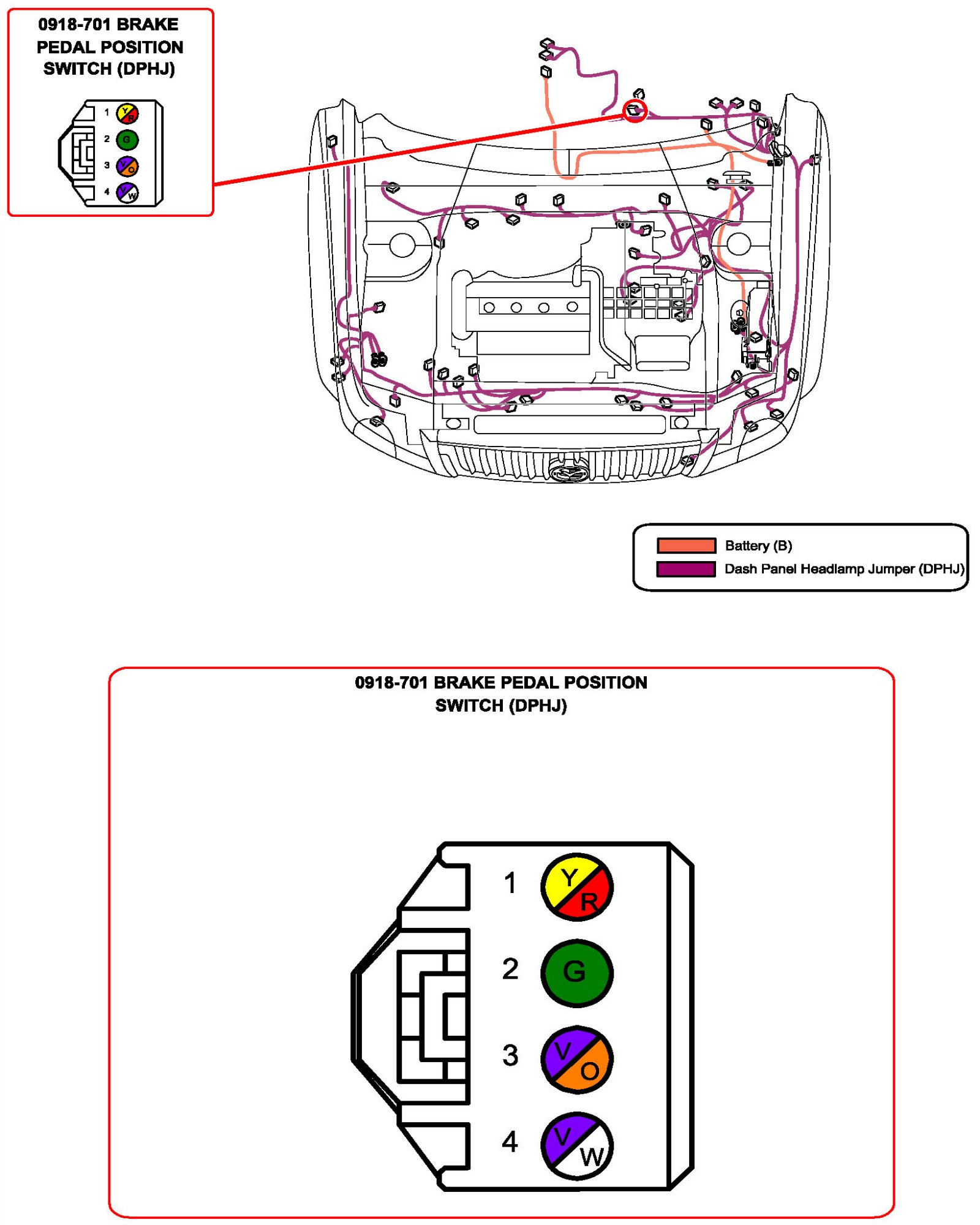 0918-701 BRAKE PEDAL POSITION SWITCH (DPHJ)

1 Y R
2 G
3 V O
4 V W

Battery (B)
Dash Panel Headlamp Jumper (DPHJ)

0918-701 BRAKE PEDAL POSITION SWITCH (DPHJ)

1 Y R
2 G
3 V O
4 V W