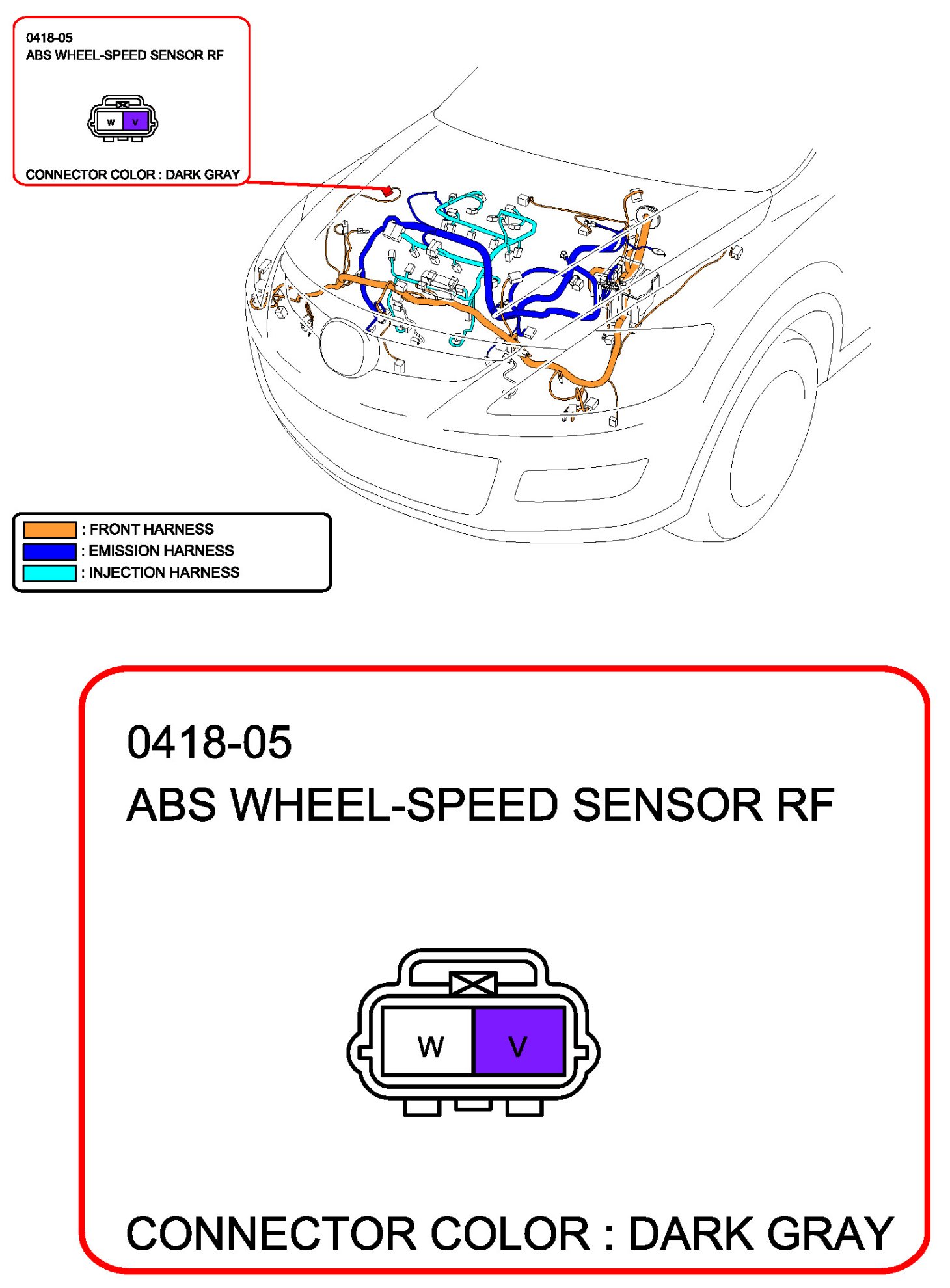 0418-05
ABS WHEEL-SPEED SENSOR RF

W V

CONNECTOR COLOR : DARK GRAY

: FRONT HARNESS
: EMISSION HARNESS
: INJECTION HARNESS

0418-05
ABS WHEEL-SPEED SENSOR RF

W V

CONNECTOR COLOR : DARK GRAY