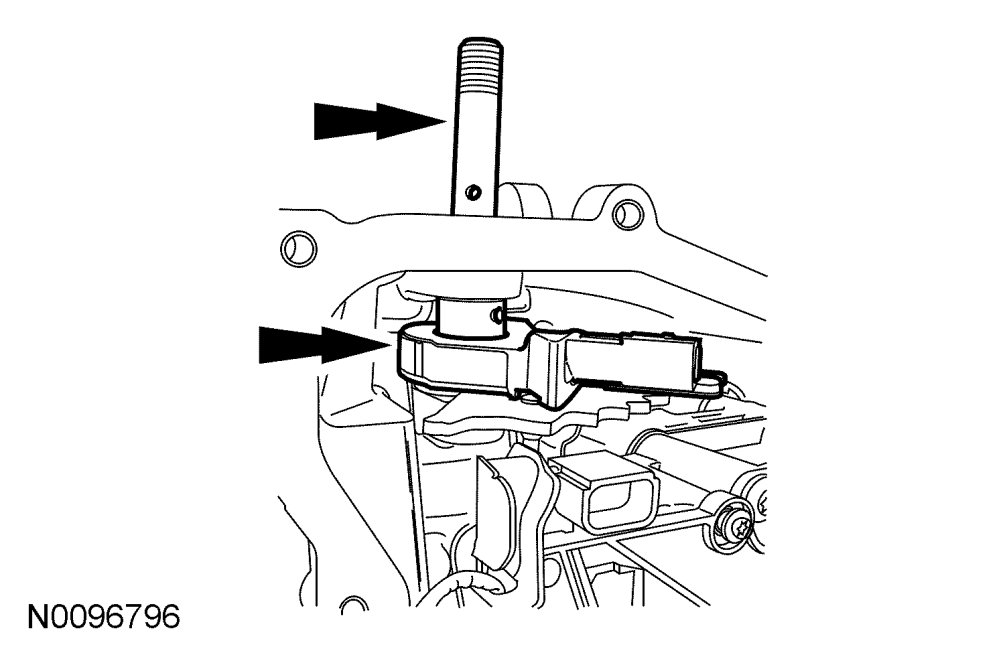 N0096796