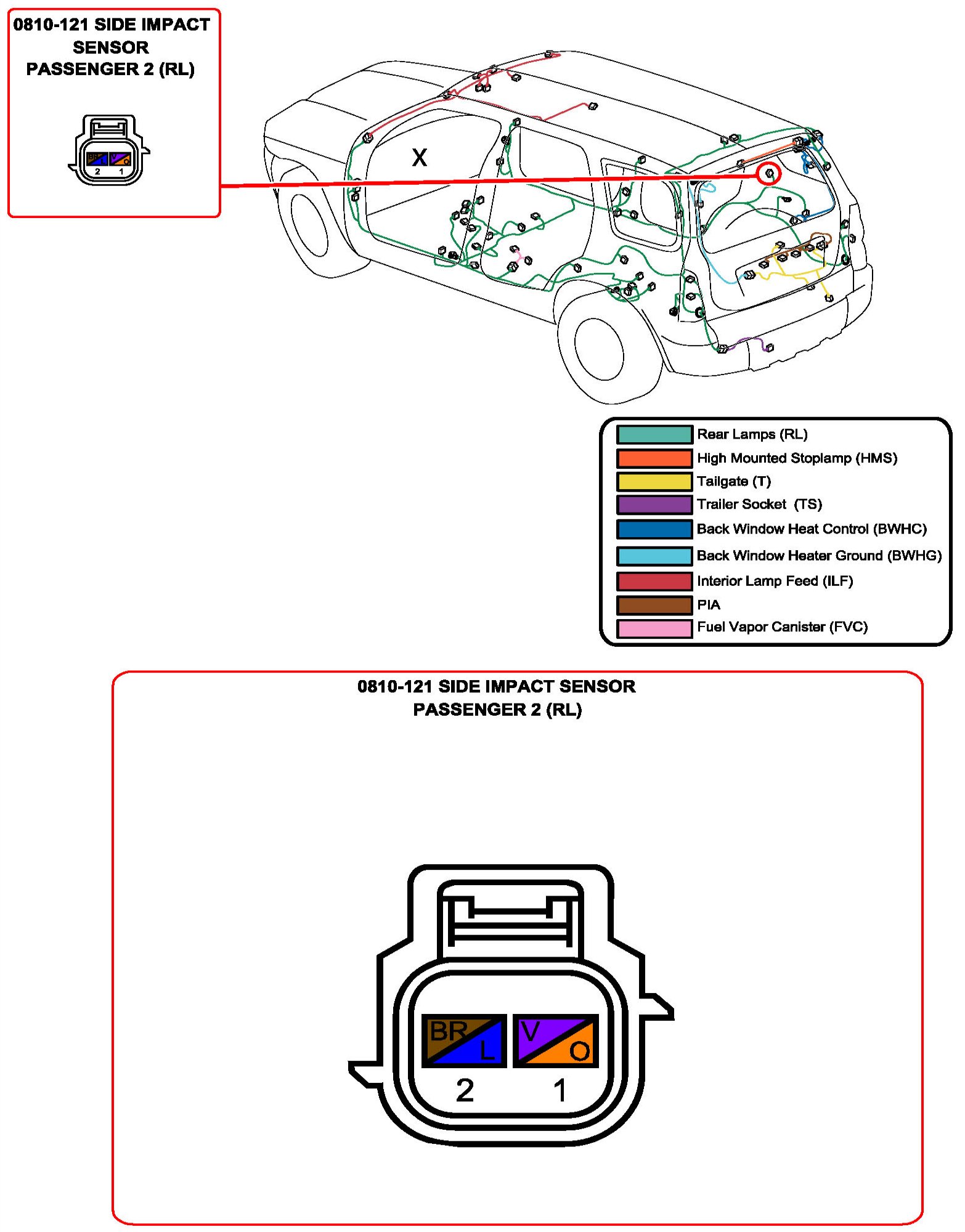 0810-121 SIDE IMPACT SENSOR PASSENGER 2 (RL)

BR L V O
2 1

X

Rear Lamps (RL)
High Mounted Stoplamp (HMS)
Tailgate (T)
Trailer Socket (TS)
Back Window Heat Control (BWHC)
Back Window Heater Ground (BWHG)
Interior Lamp Feed (ILF)
PIA
Fuel Vapor Canister (FVC)

0810-121 SIDE IMPACT SENSOR
PASSENGER 2 (RL)

BR L V O
2 1