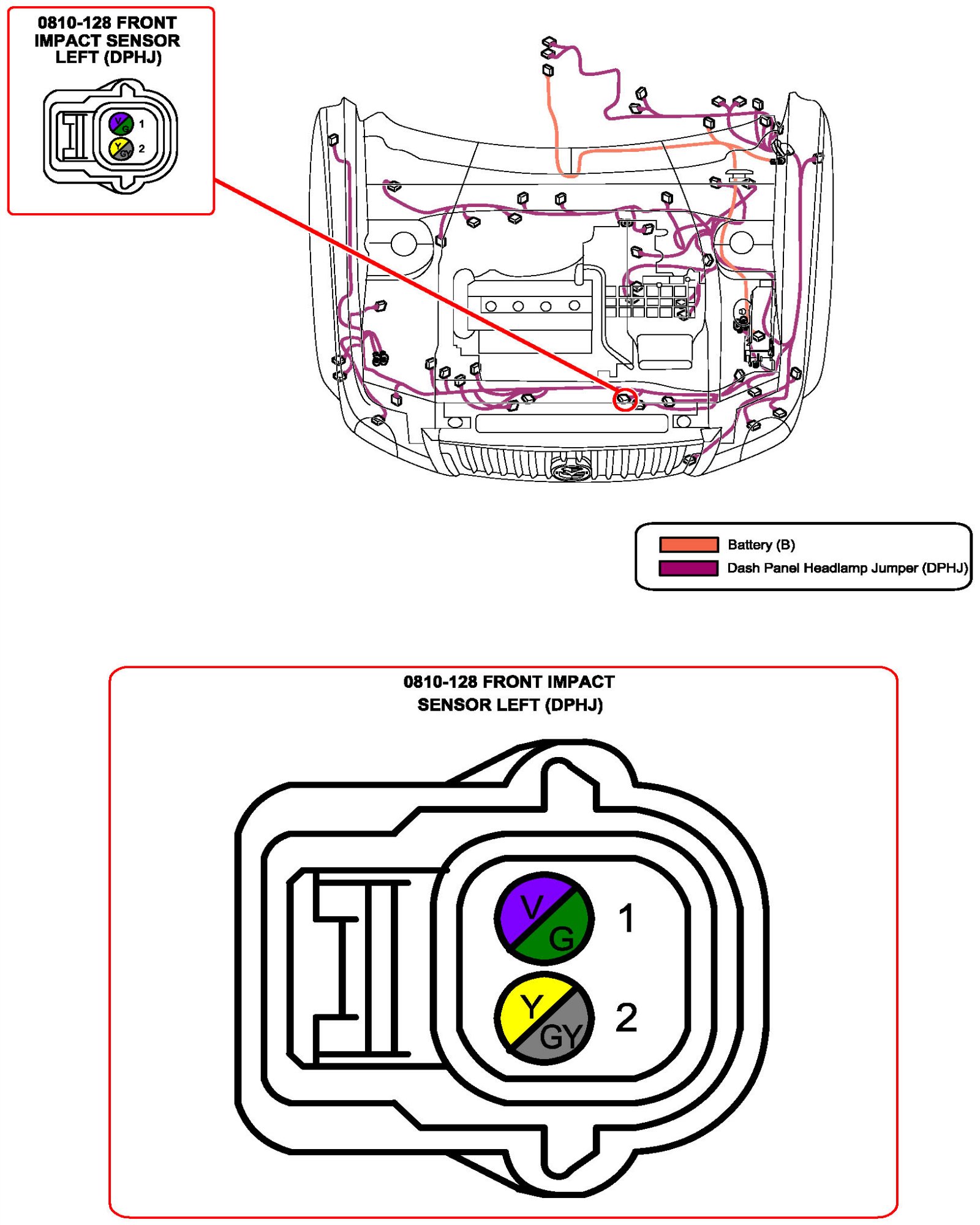 0810-128 FRONT IMPACT SENSOR LEFT (DPHJ)

V G 1
Y GY 2

Battery (B)
Dash Panel Headlamp Jumper (DPHJ)

0810-128 FRONT IMPACT SENSOR LEFT (DPHJ)

V G 1
Y GY 2