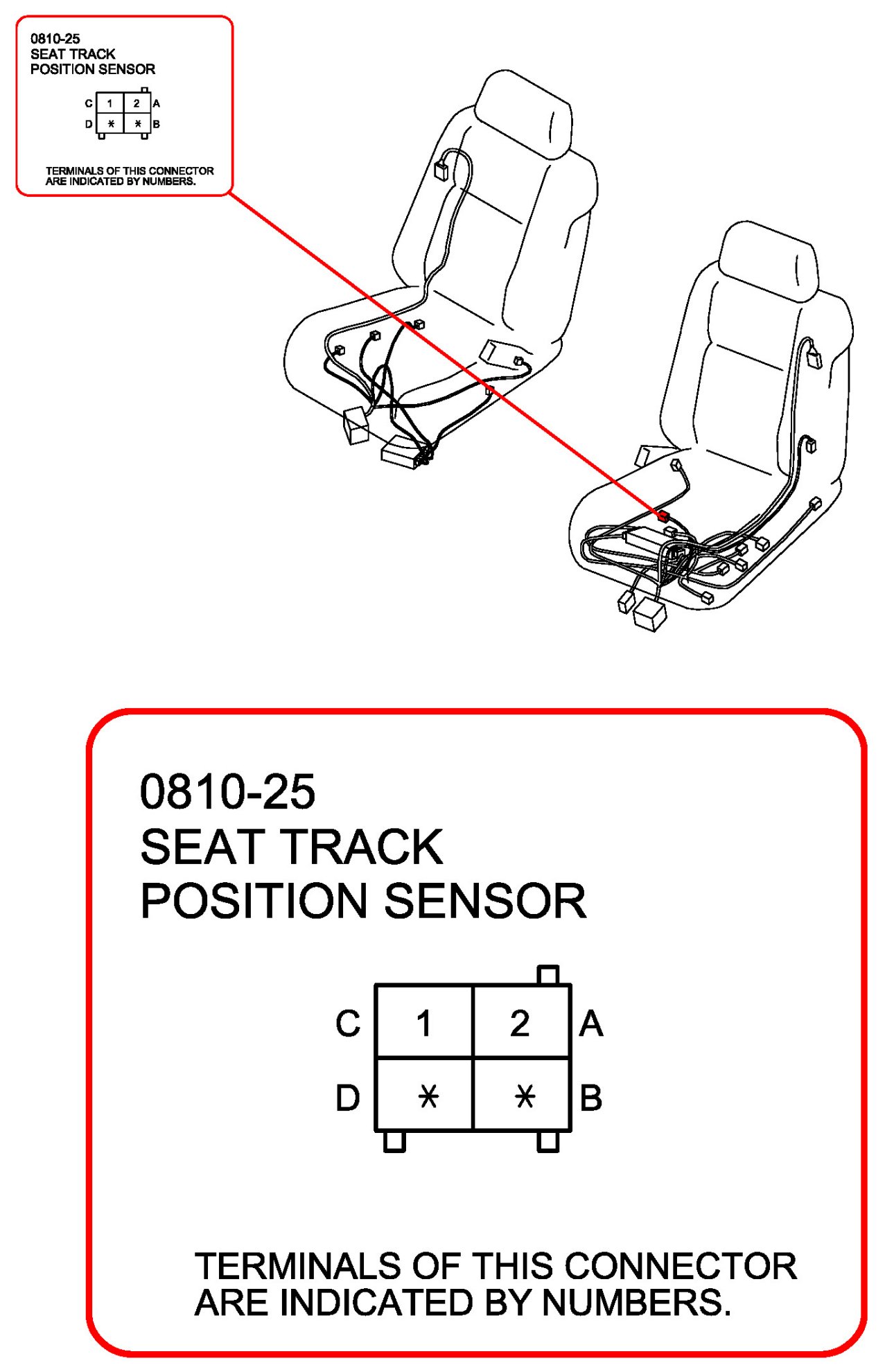 0810-25
SEAT TRACK
POSITION SENSOR

C 1 2 A
D * * B

TERMINALS OF THIS CONNECTOR ARE INDICATED BY NUMBERS.

0810-25
SEAT TRACK
POSITION SENSOR

C 1 2 A
D * * B

TERMINALS OF THIS CONNECTOR ARE INDICATED BY NUMBERS.