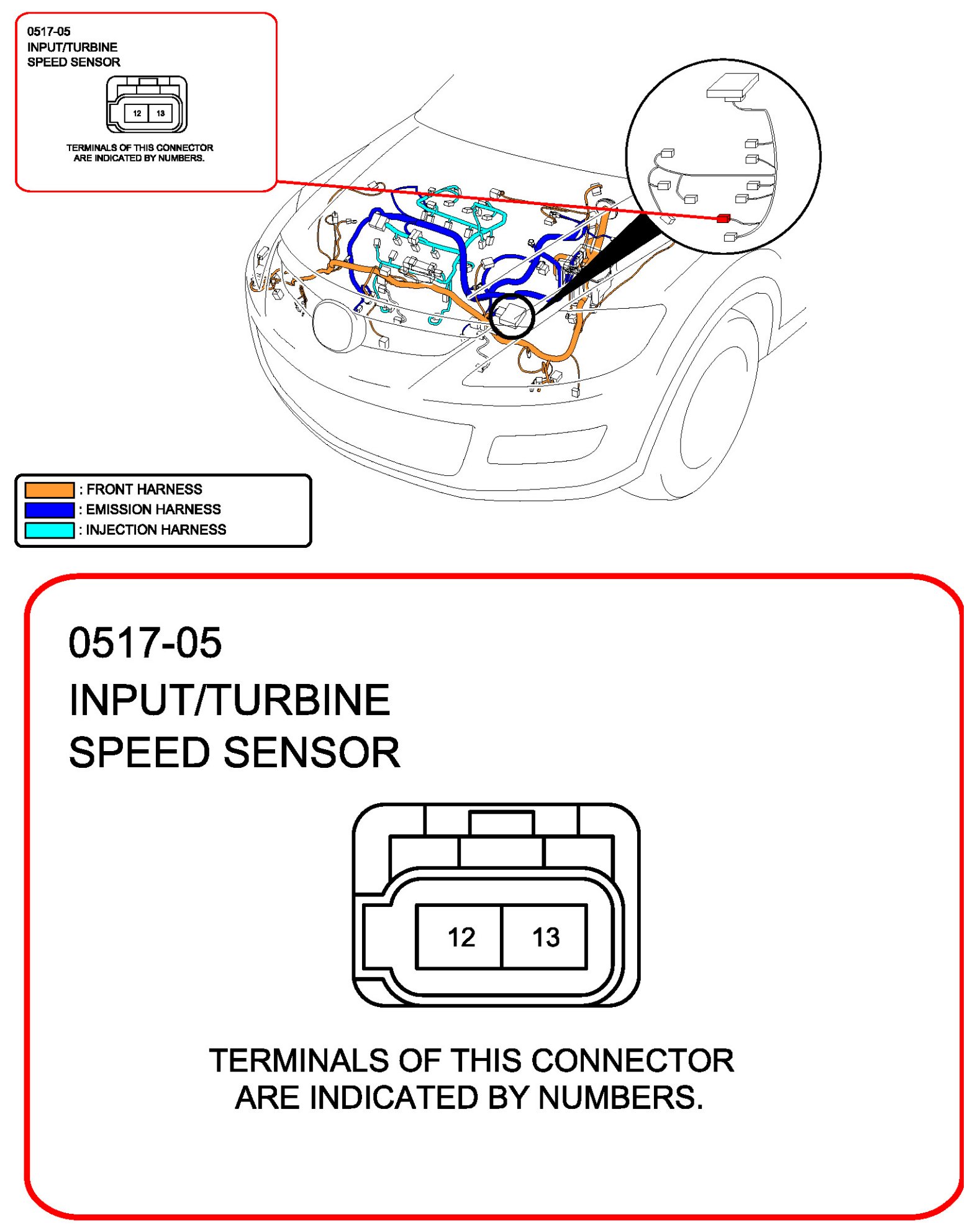 0517-05
INPUT/TURBINE
SPEED SENSOR

12 13

TERMINALS OF THIS CONNECTOR ARE INDICATED BY NUMBERS.

: FRONT HARNESS
: EMISSION HARNESS
: INJECTION HARNESS

0517-05
INPUT/TURBINE
SPEED SENSOR

12 13

TERMINALS OF THIS CONNECTOR ARE INDICATED BY NUMBERS.