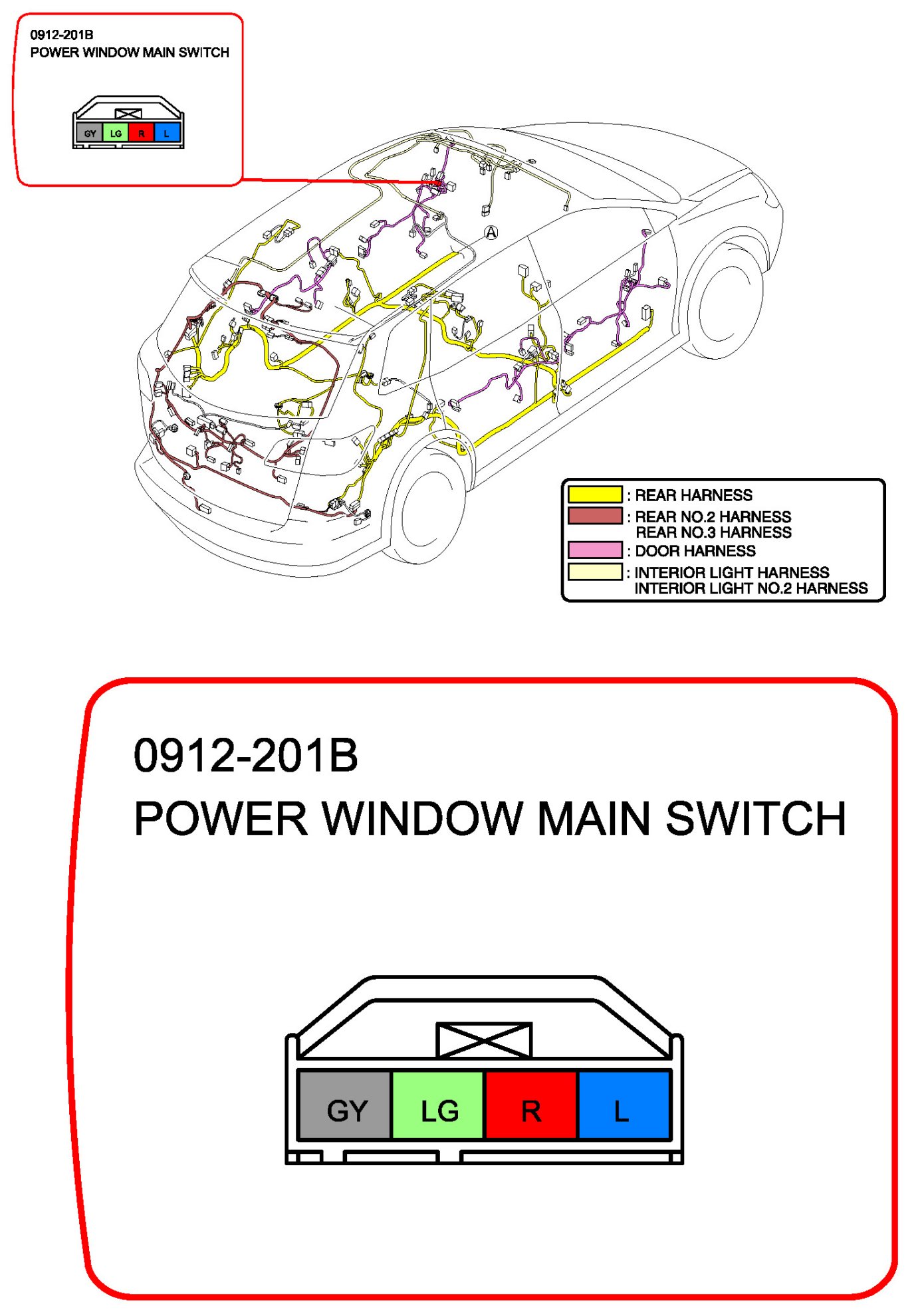 0912-201B
POWER WINDOW MAIN SWITCH

GY LG R L

Ⓐ

: REAR HARNESS
: REAR NO.2 HARNESS
REAR NO.3 HARNESS
: DOOR HARNESS
: INTERIOR LIGHT HARNESS
INTERIOR LIGHT NO.2 HARNESS

0912-201B
POWER WINDOW MAIN SWITCH

GY LG R L