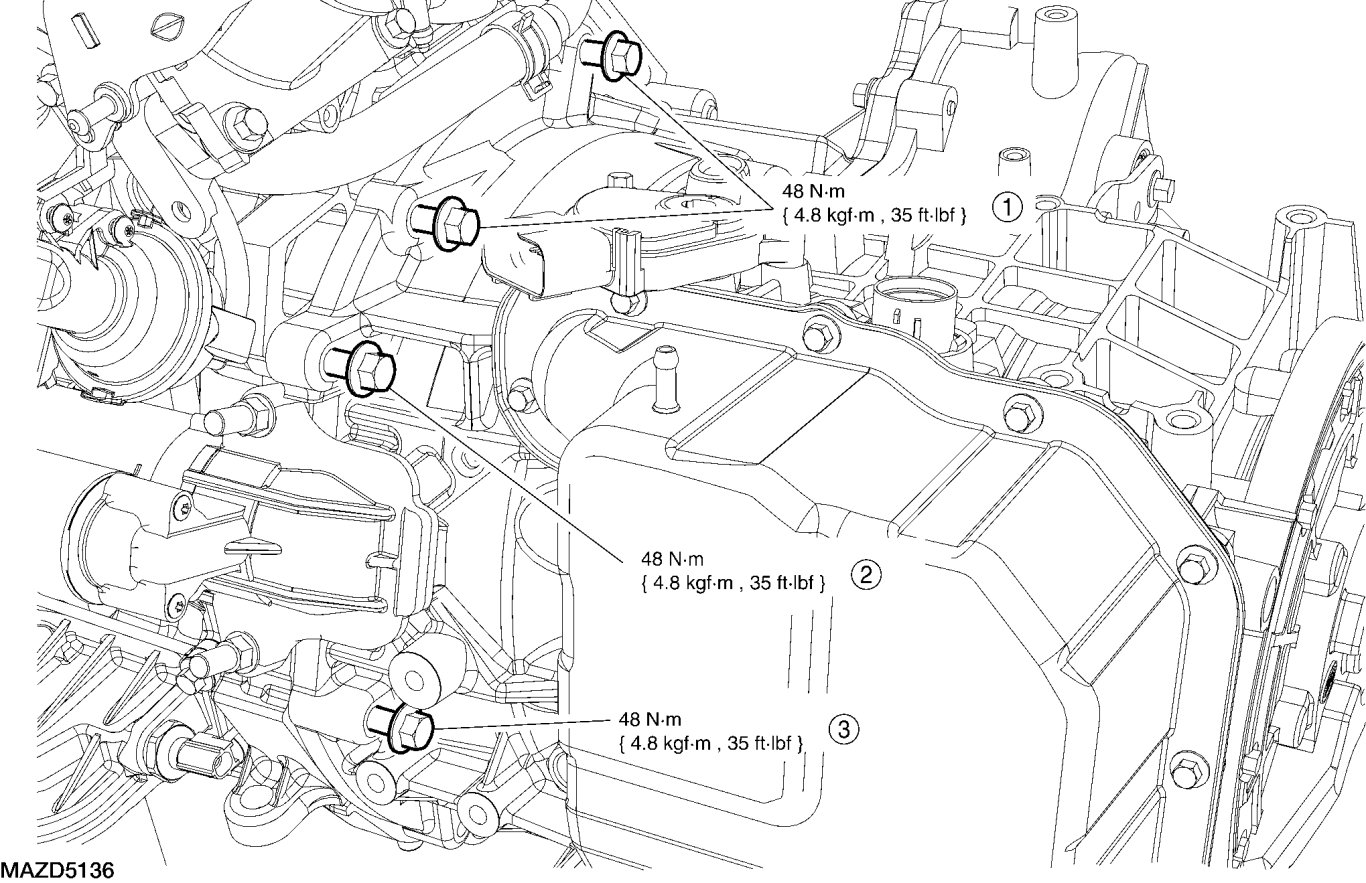 48 N·m
{ 4.8 kgf·m , 35 ft·lbf }

①

48 N·m
{ 4.8 kgf·m , 35 ft·lbf }

②

48 N·m
{ 4.8 kgf·m , 35 ft·lbf }

③

MAZD5136