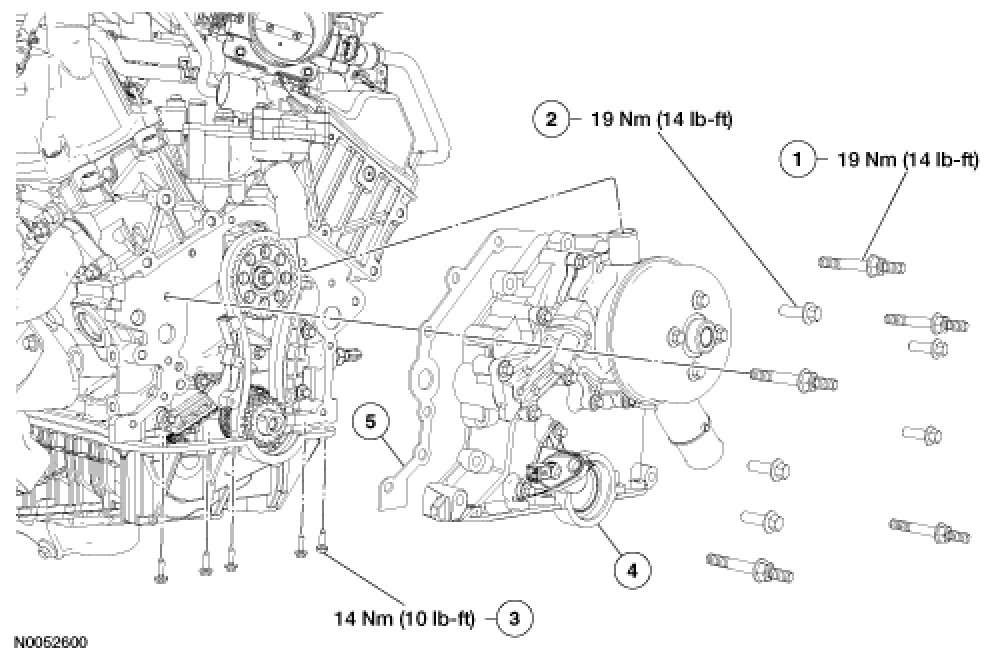 2 19 Nm (14 lb-ft)

1 19 Nm (14 lb-ft)

5

4

14 Nm (10 lb-ft) 3

N0052600