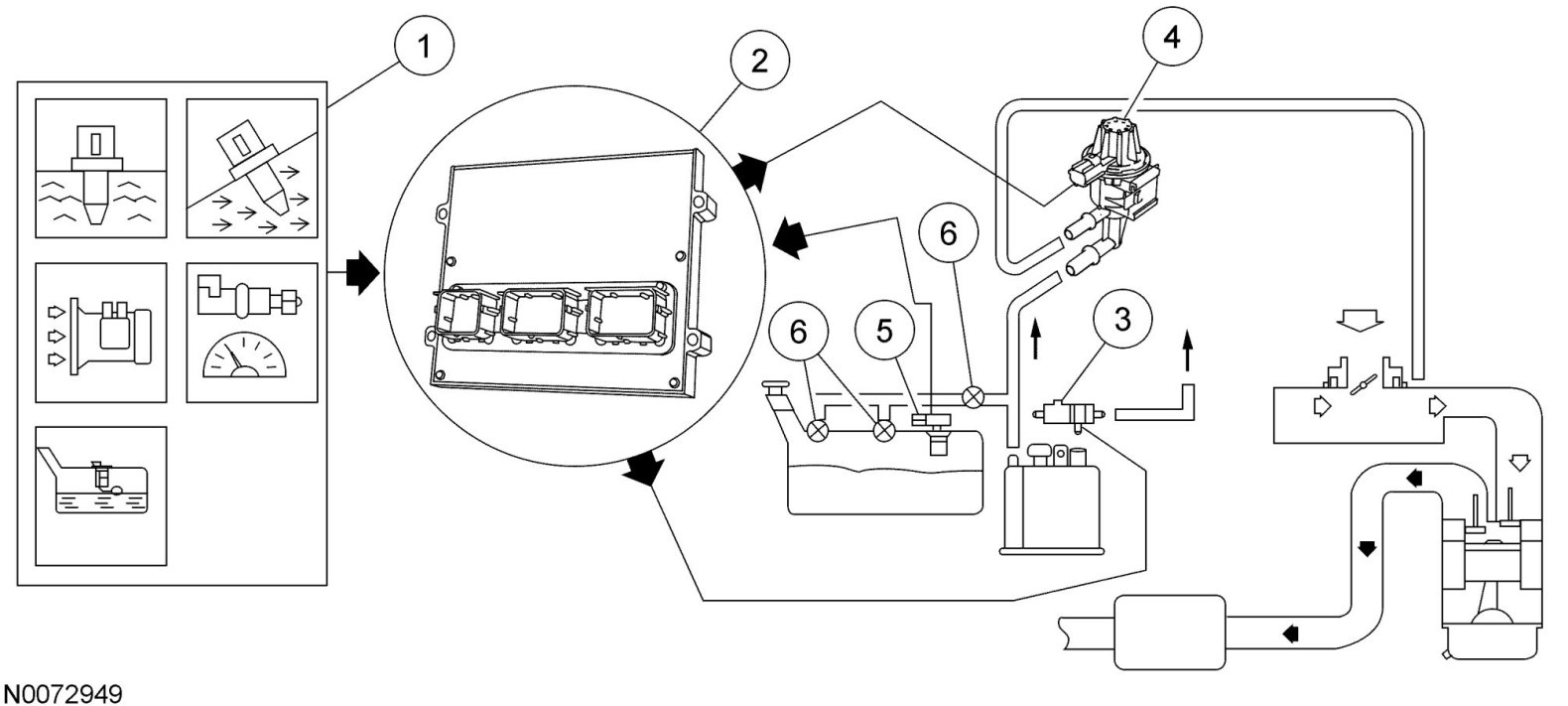 1
2
4
6
6
5
3
N0072949