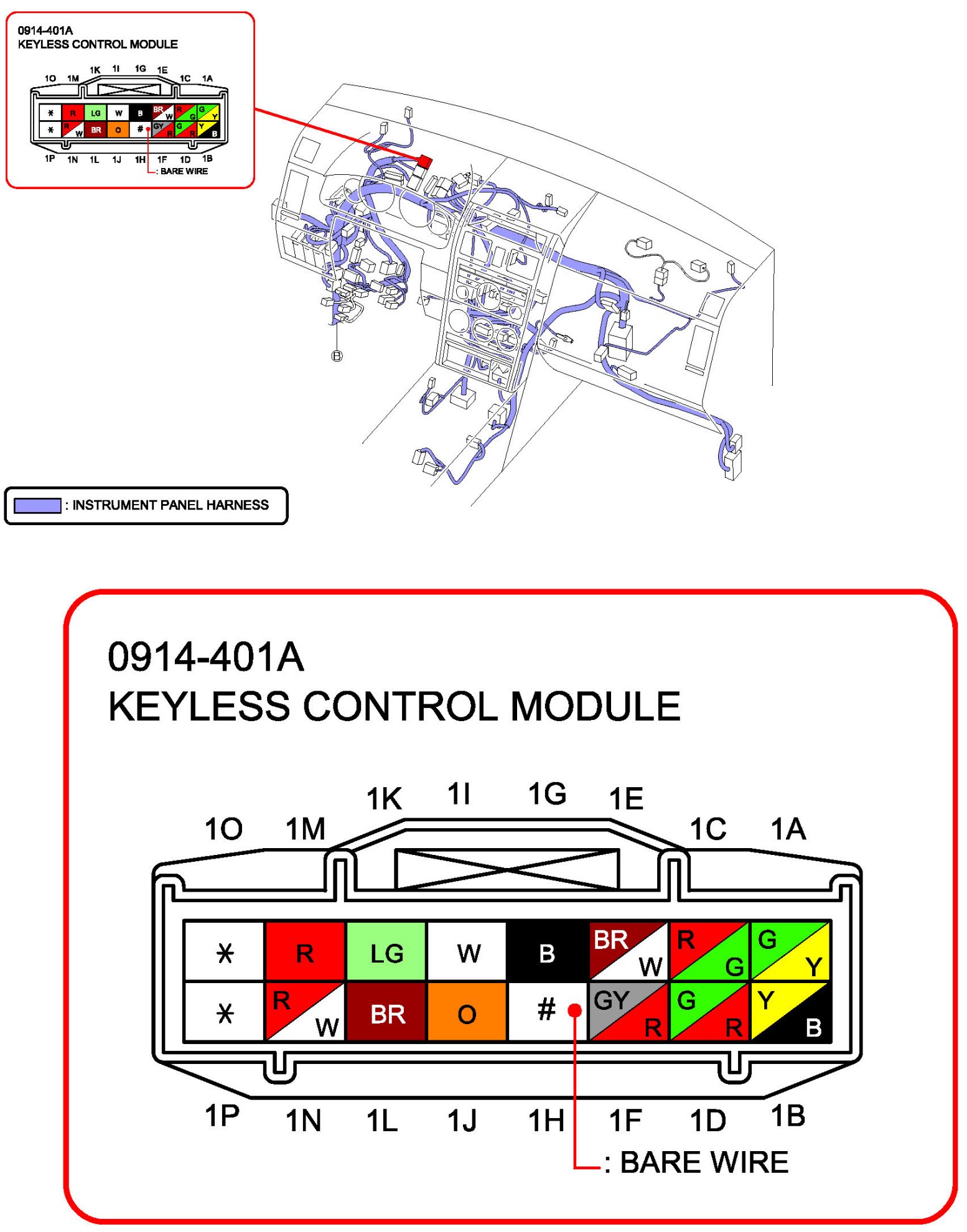 0914-401A
KEYLESS CONTROL MODULE

1O 1M 1K 1I 1G 1E 1C 1A

| * | R | LG | W | B | BR W | R G | G Y |
|---|---|---|---|---|---|---|---|
| * | R W | BR | O | # | GY R | G R | Y B |

1P 1N 1L 1J 1H 1F 1D 1B

: BARE WIRE

B

: INSTRUMENT PANEL HARNESS

0914-401A
KEYLESS CONTROL MODULE

1O 1M 1K 1I 1G 1E 1C 1A

| * | R | LG | W | B | BR W | R G | G Y |
|---|---|---|---|---|---|---|---|
| * | R W | BR | O | # | GY R | G R | Y B |

1P 1N 1L 1J 1H 1F 1D 1B

: BARE WIRE