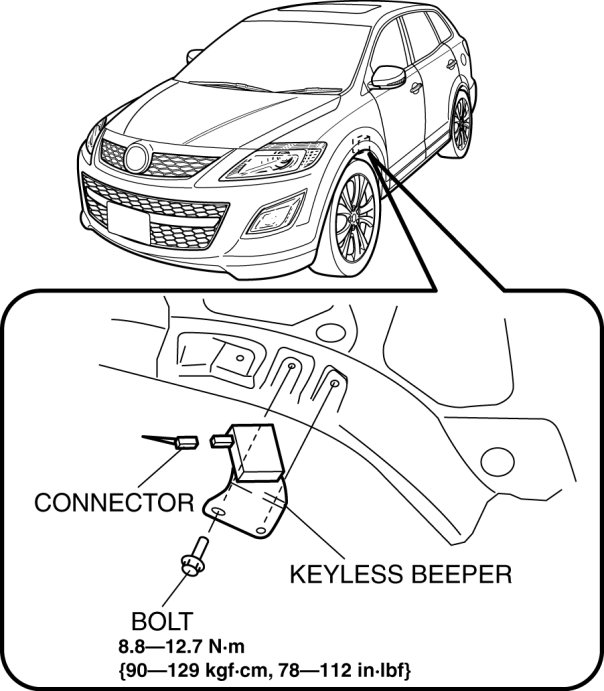 CONNECTOR

KEYLESS BEEPER

BOLT
8.8—12.7 N·m
{90—129 kgf·cm, 78—112 in·lbf}