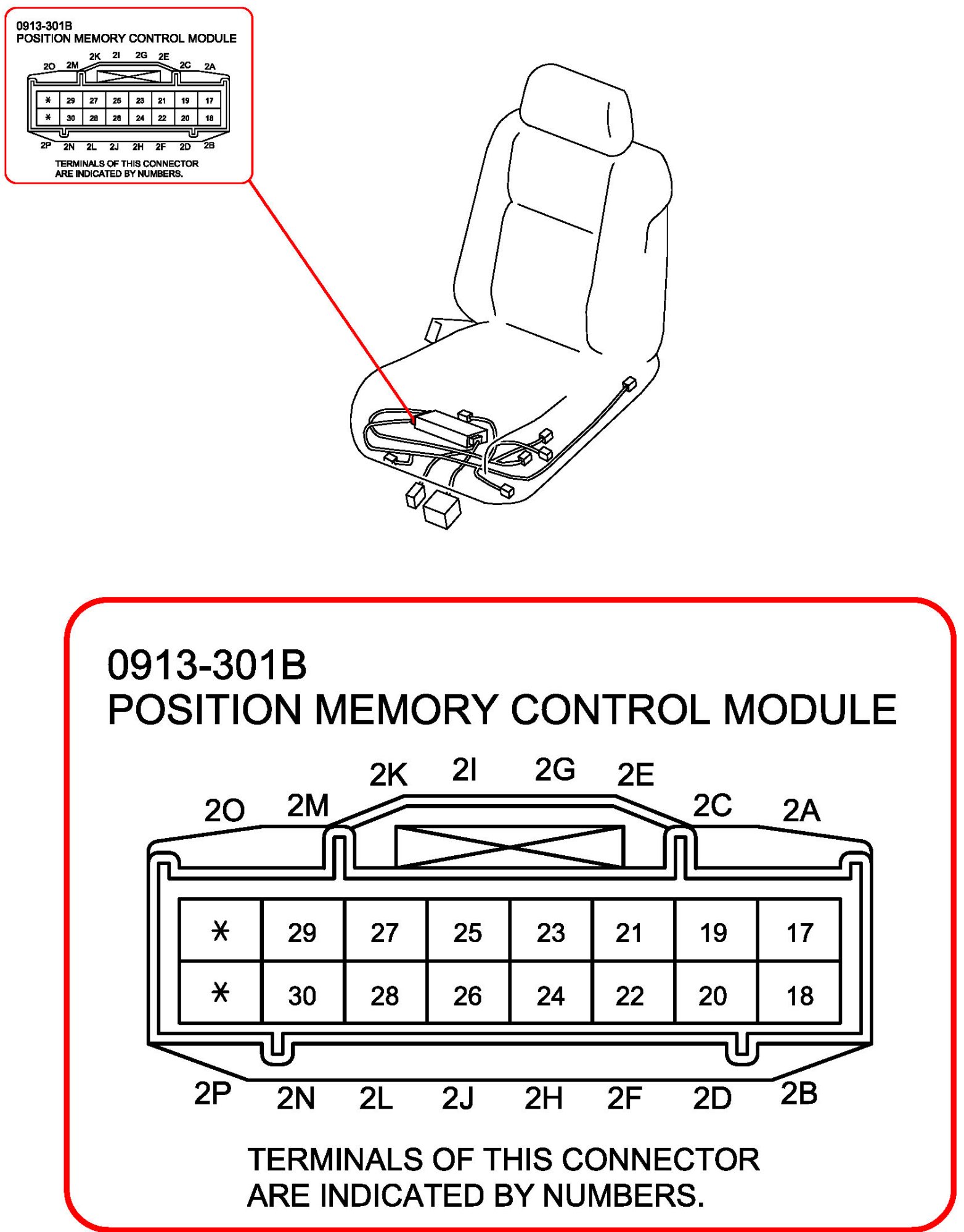 0913-301B
POSITION MEMORY CONTROL MODULE

2O 2M 2K 2I 2G 2E 2C 2A

| * | 29 | 27 | 25 | 23 | 21 | 19 | 17 |
|---|---|---|---|---|---|---|---|
| * | 30 | 28 | 26 | 24 | 22 | 20 | 18 |

2P 2N 2L 2J 2H 2F 2D 2B

TERMINALS OF THIS CONNECTOR ARE INDICATED BY NUMBERS.

0913-301B
POSITION MEMORY CONTROL MODULE

2O 2M 2K 2I 2G 2E 2C 2A

| * | 29 | 27 | 25 | 23 | 21 | 19 | 17 |
|---|---|---|---|---|---|---|---|
| * | 30 | 28 | 26 | 24 | 22 | 20 | 18 |

2P 2N 2L 2J 2H 2F 2D 2B

TERMINALS OF THIS CONNECTOR ARE INDICATED BY NUMBERS.