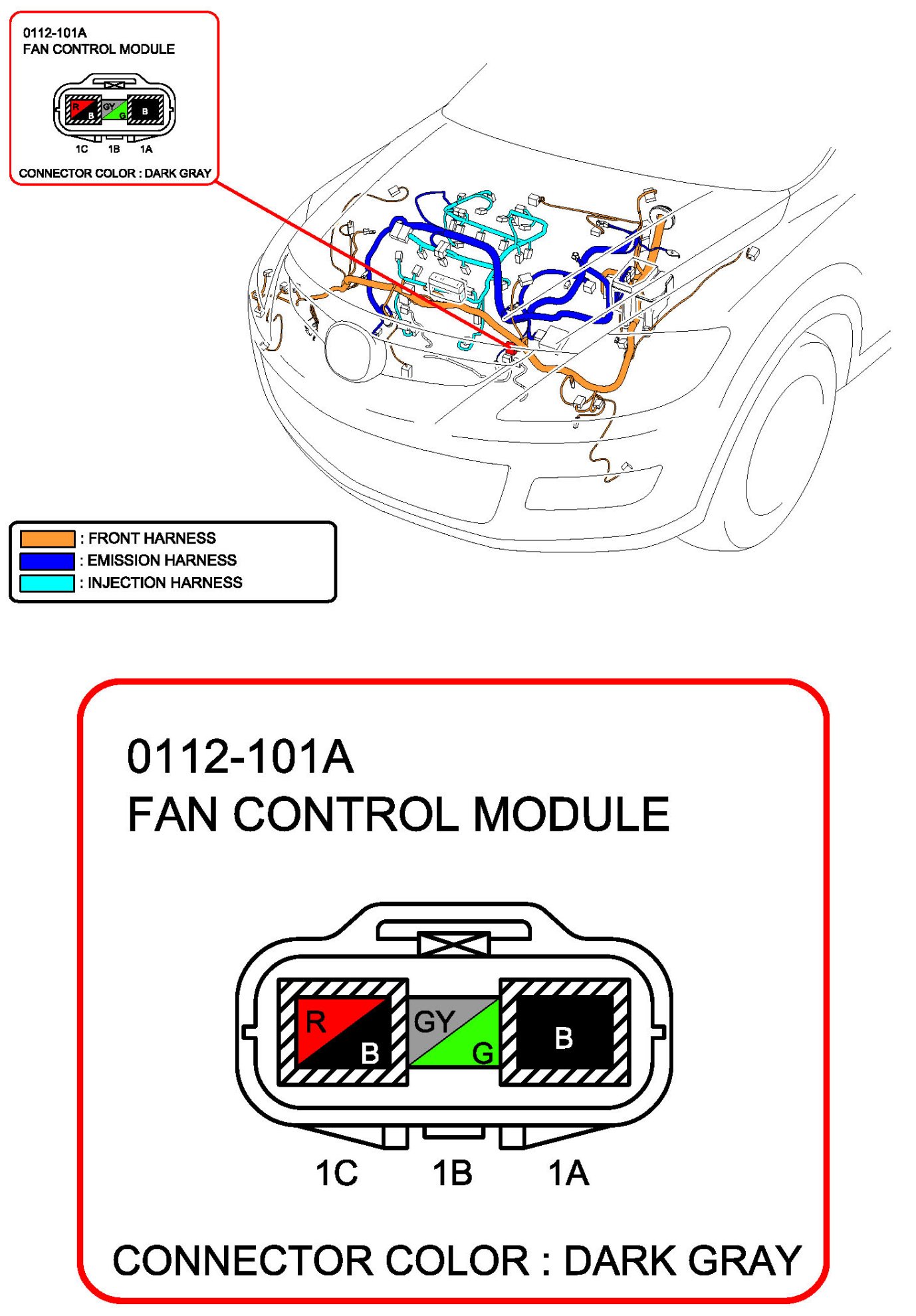 0112-101A
FAN CONTROL MODULE

R B GY G B

1C 1B 1A

CONNECTOR COLOR : DARK GRAY

: FRONT HARNESS
: EMISSION HARNESS
: INJECTION HARNESS

0112-101A
FAN CONTROL MODULE

R B GY G B

1C 1B 1A

CONNECTOR COLOR : DARK GRAY