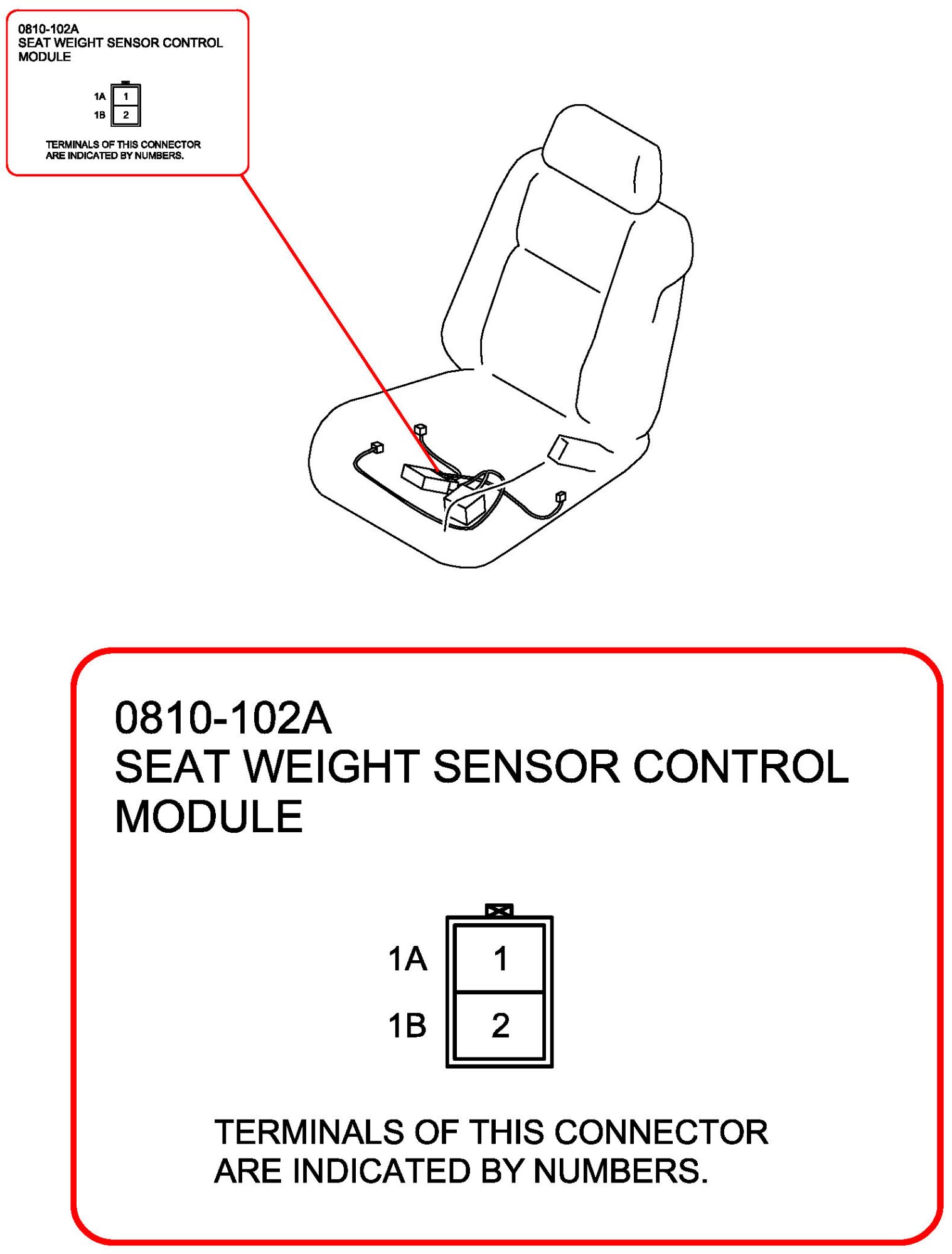 0810-102A
SEAT WEIGHT SENSOR CONTROL MODULE

1A 1
1B 2

TERMINALS OF THIS CONNECTOR ARE INDICATED BY NUMBERS.

0810-102A
SEAT WEIGHT SENSOR CONTROL MODULE

1A 1
1B 2

TERMINALS OF THIS CONNECTOR ARE INDICATED BY NUMBERS.