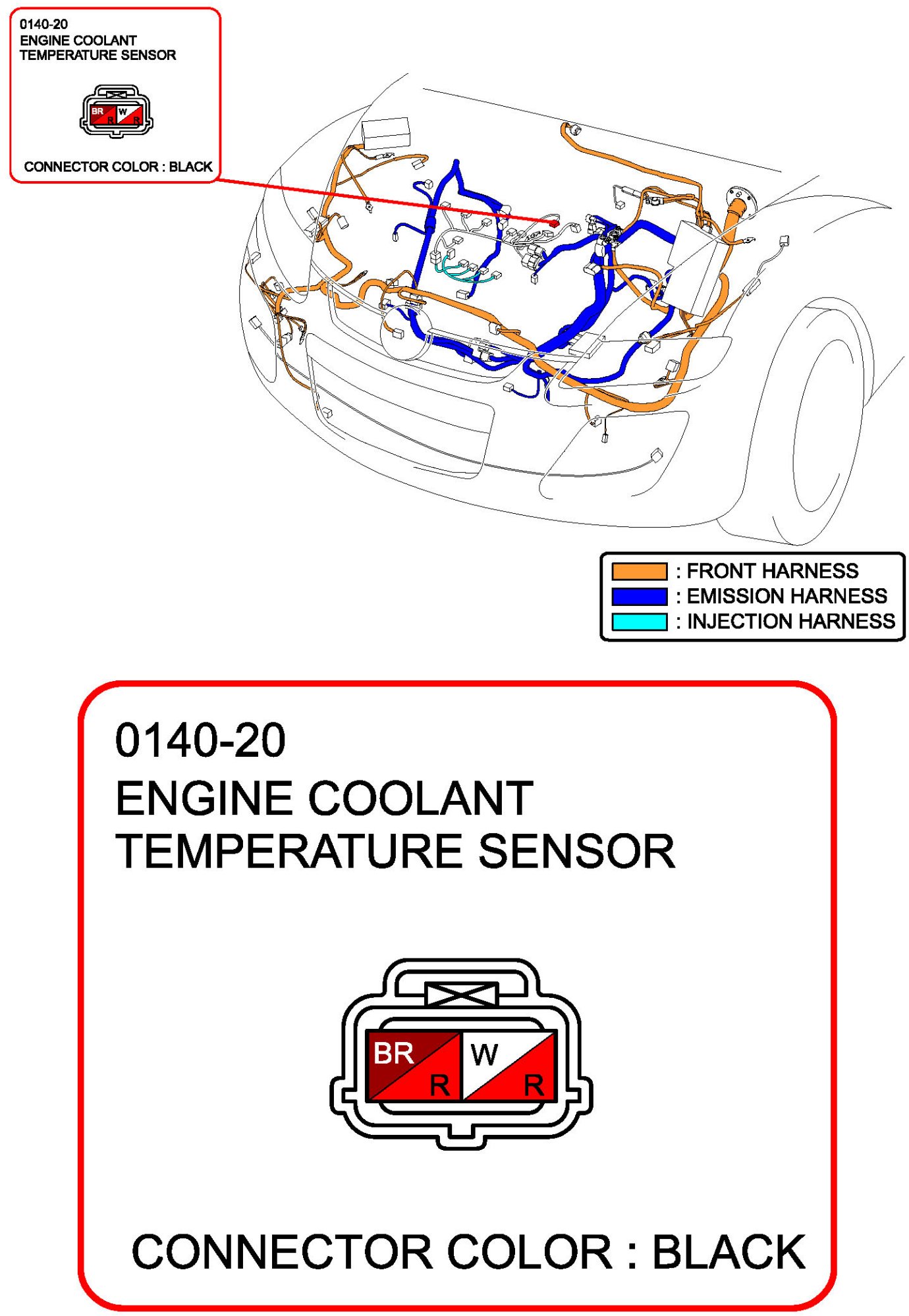 0140-20
ENGINE COOLANT
TEMPERATURE SENSOR

BR
R
W
R

CONNECTOR COLOR : BLACK

: FRONT HARNESS
: EMISSION HARNESS
: INJECTION HARNESS

0140-20
ENGINE COOLANT
TEMPERATURE SENSOR

BR
R
W
R

CONNECTOR COLOR : BLACK