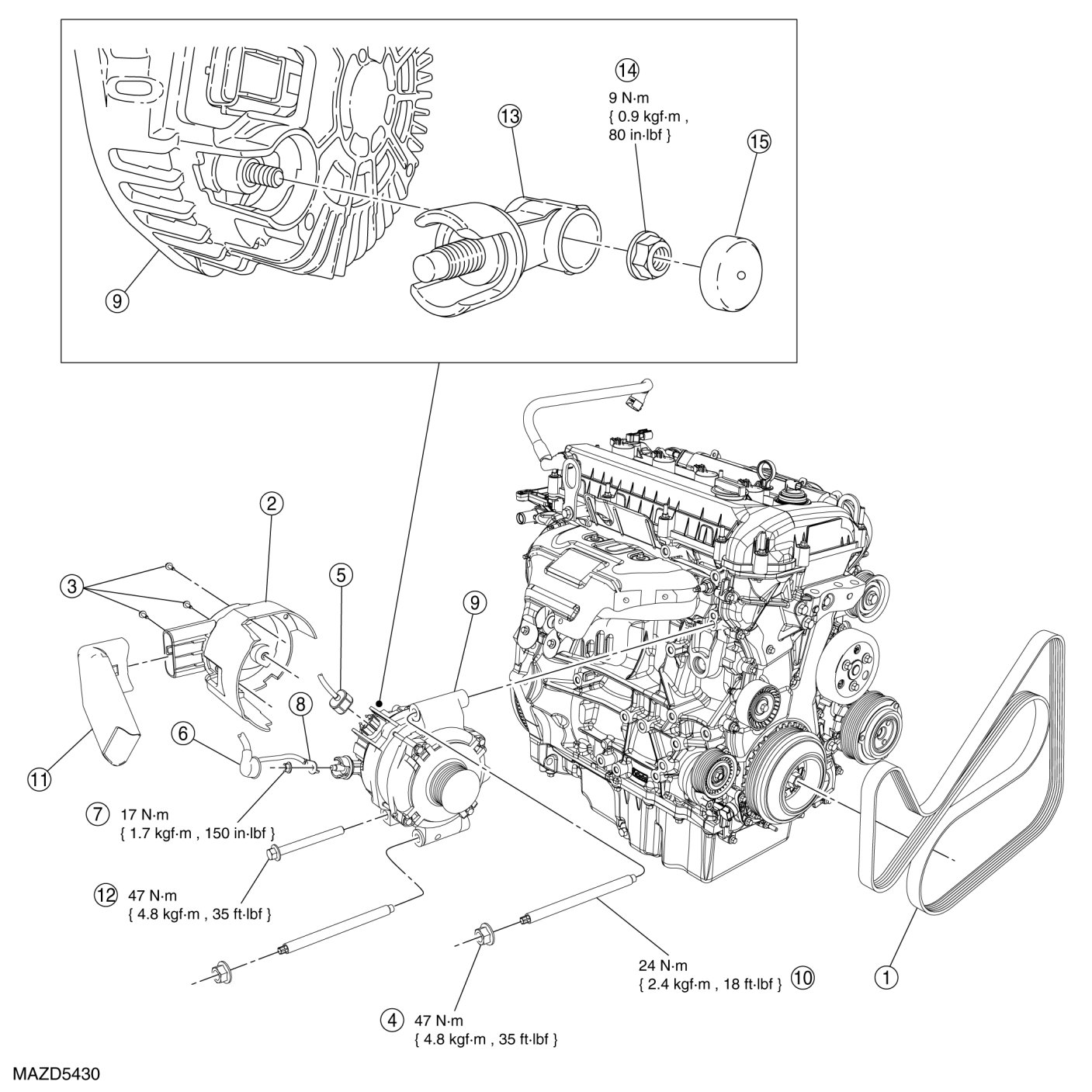 14
9 N·m
{ 0.9 kgf·m ,
80 in·lbf }

13

15

9

2

3

5

9

8

6

11

7 17 N·m
{ 1.7 kgf·m , 150 in·lbf }

12 47 N·m
{ 4.8 kgf·m , 35 ft·lbf }

24 N·m
{ 2.4 kgf·m , 18 ft·lbf } 10

1

4 47 N·m
{ 4.8 kgf·m , 35 ft·lbf }

MAZD5430