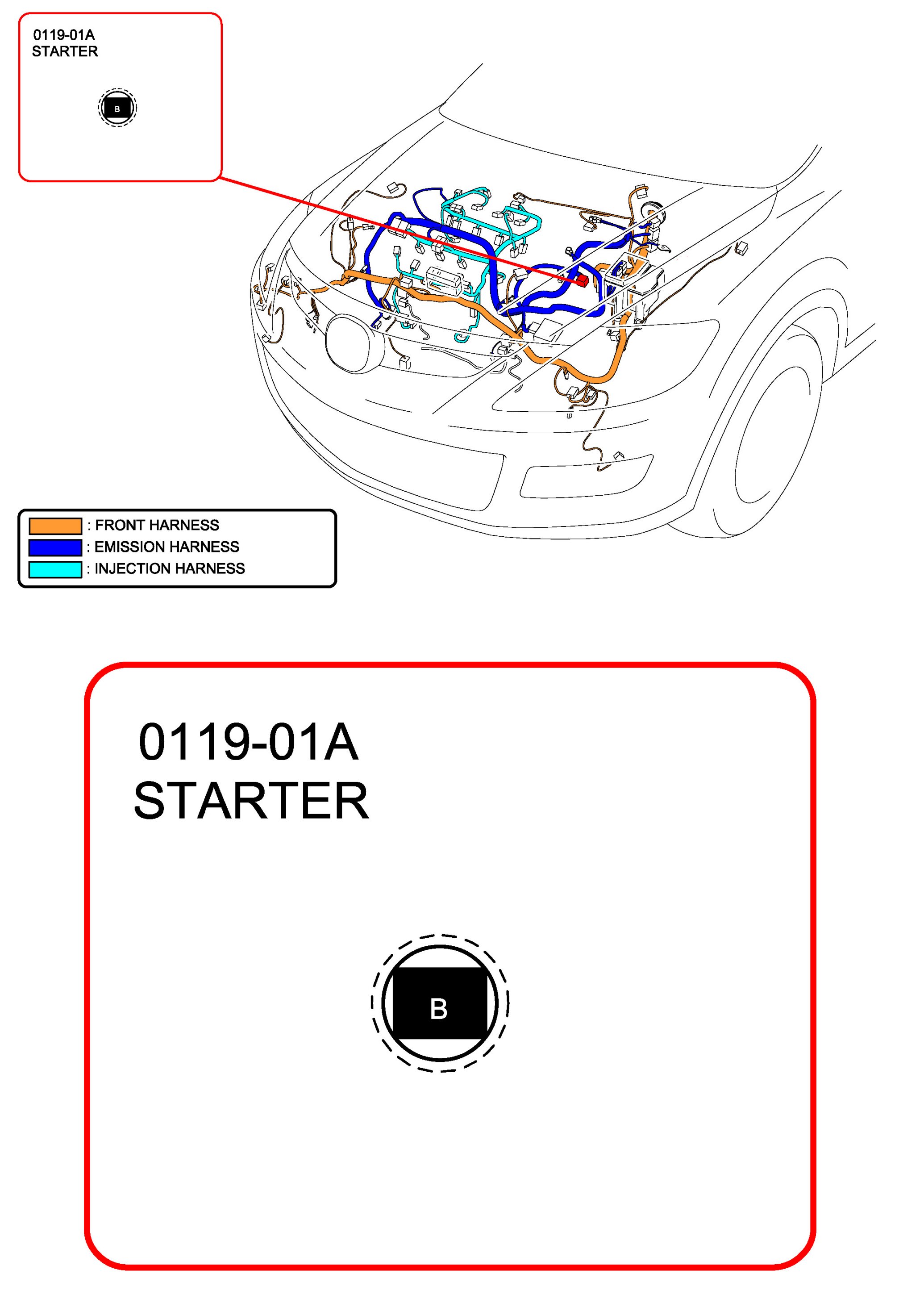 0119-01A
STARTER

B

: FRONT HARNESS
: EMISSION HARNESS
: INJECTION HARNESS

0119-01A
STARTER

B